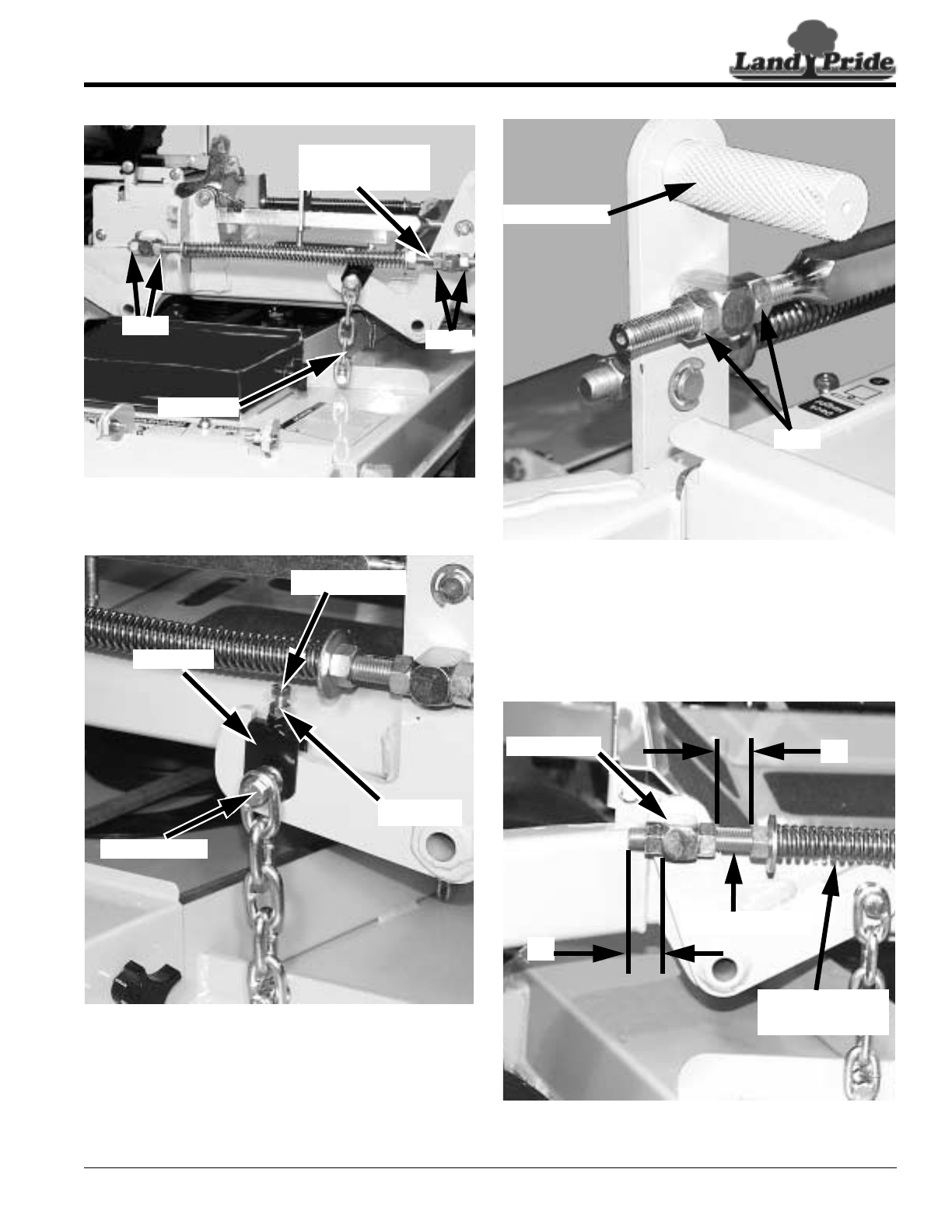 Land Pride