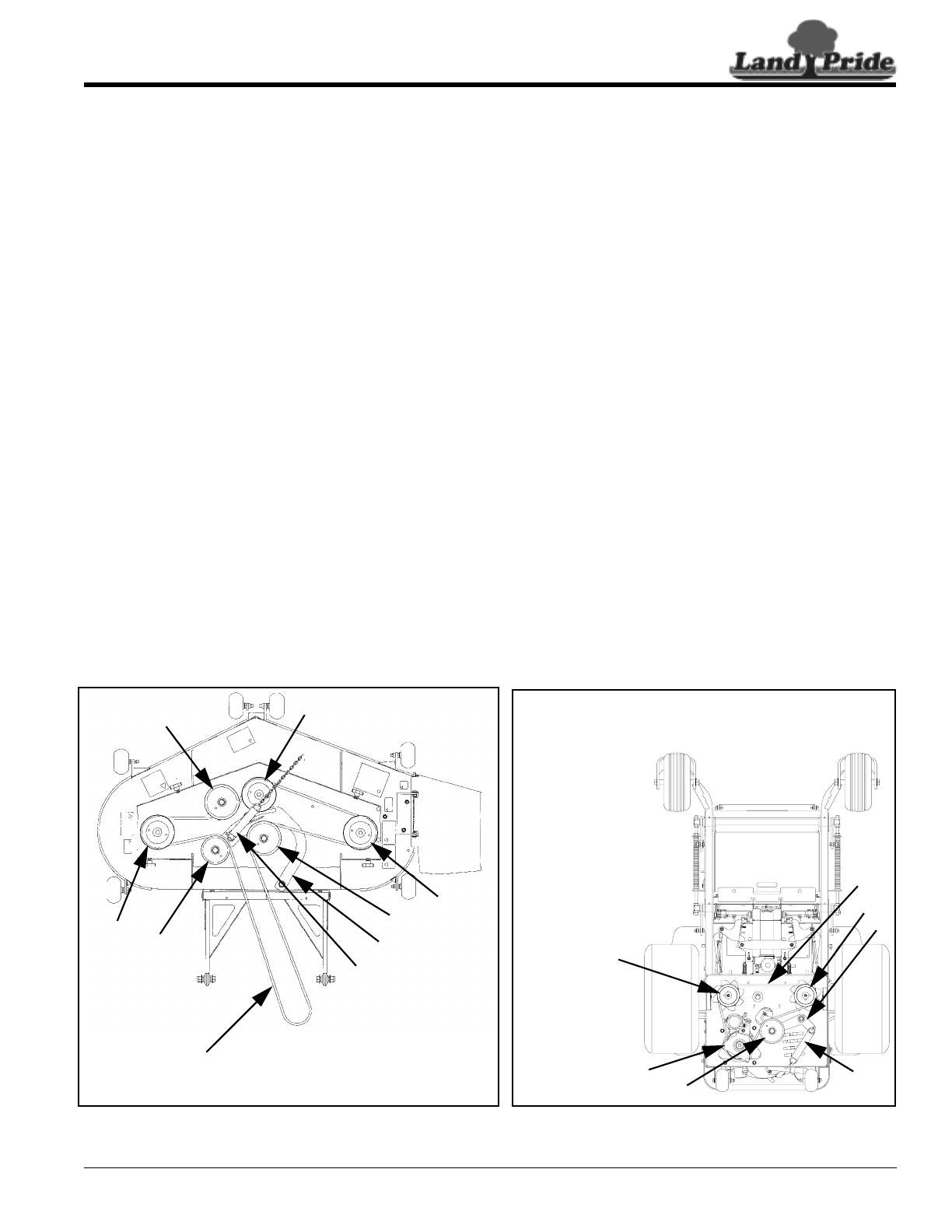 Land Pride