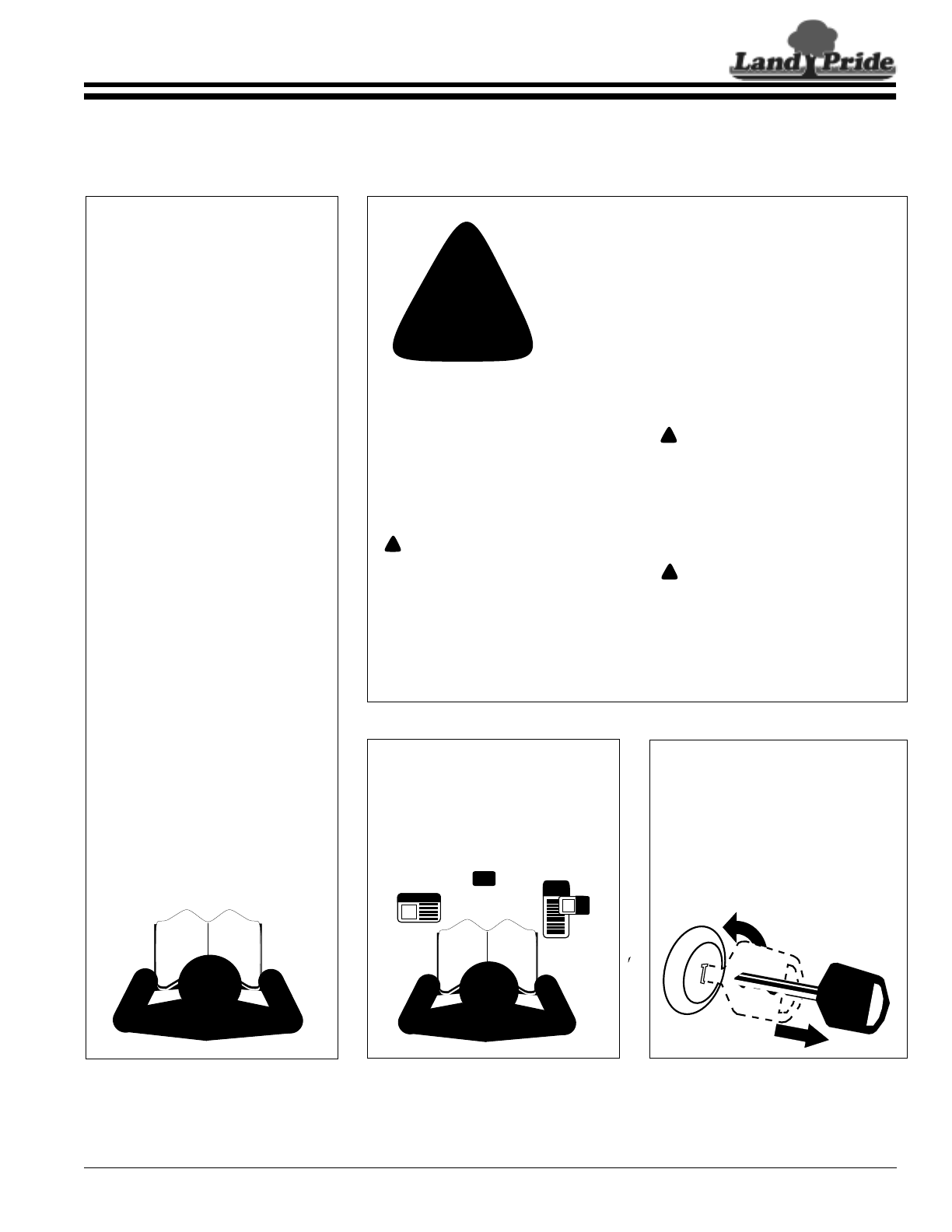 Land Pride