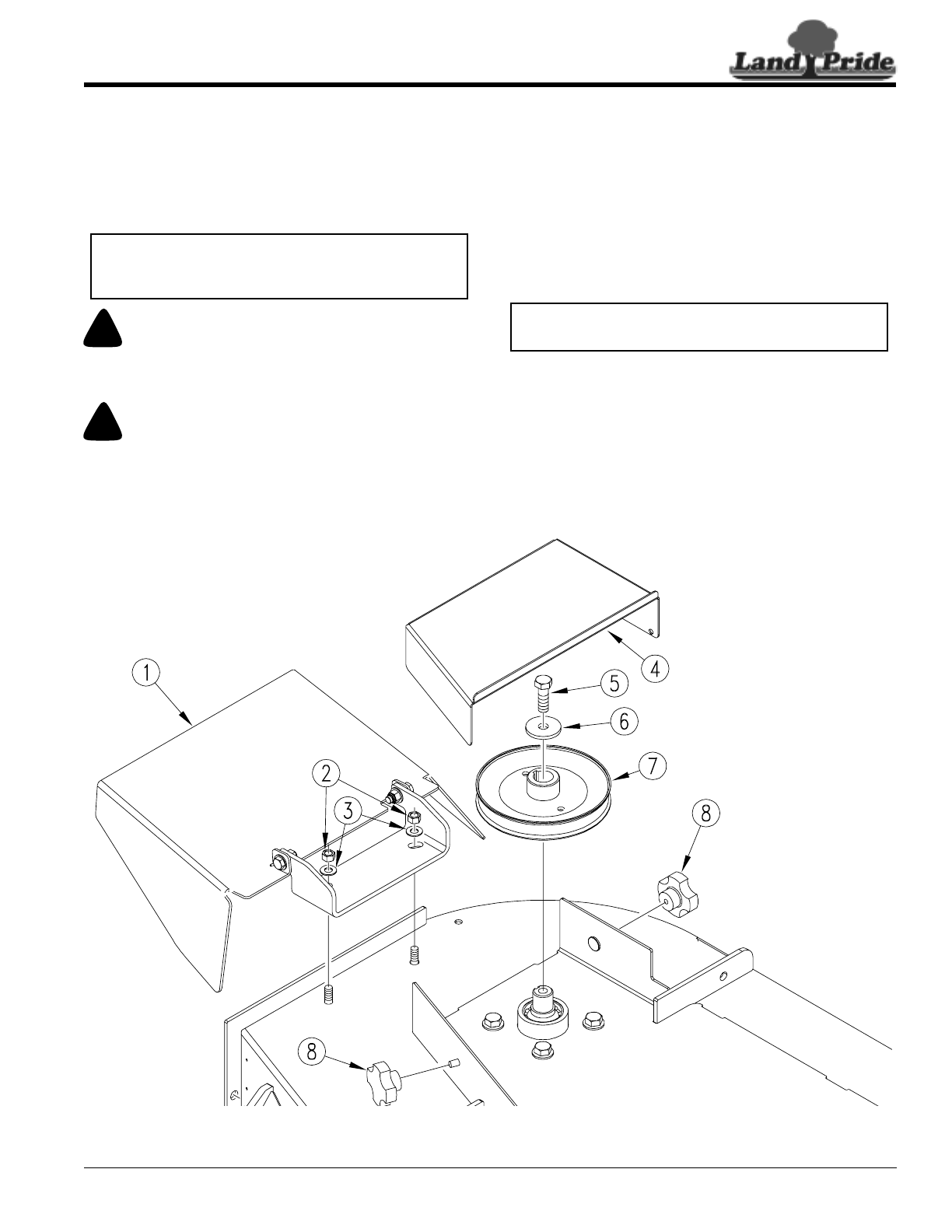 Land Pride

1
2
3
4
5
6
7
8
8