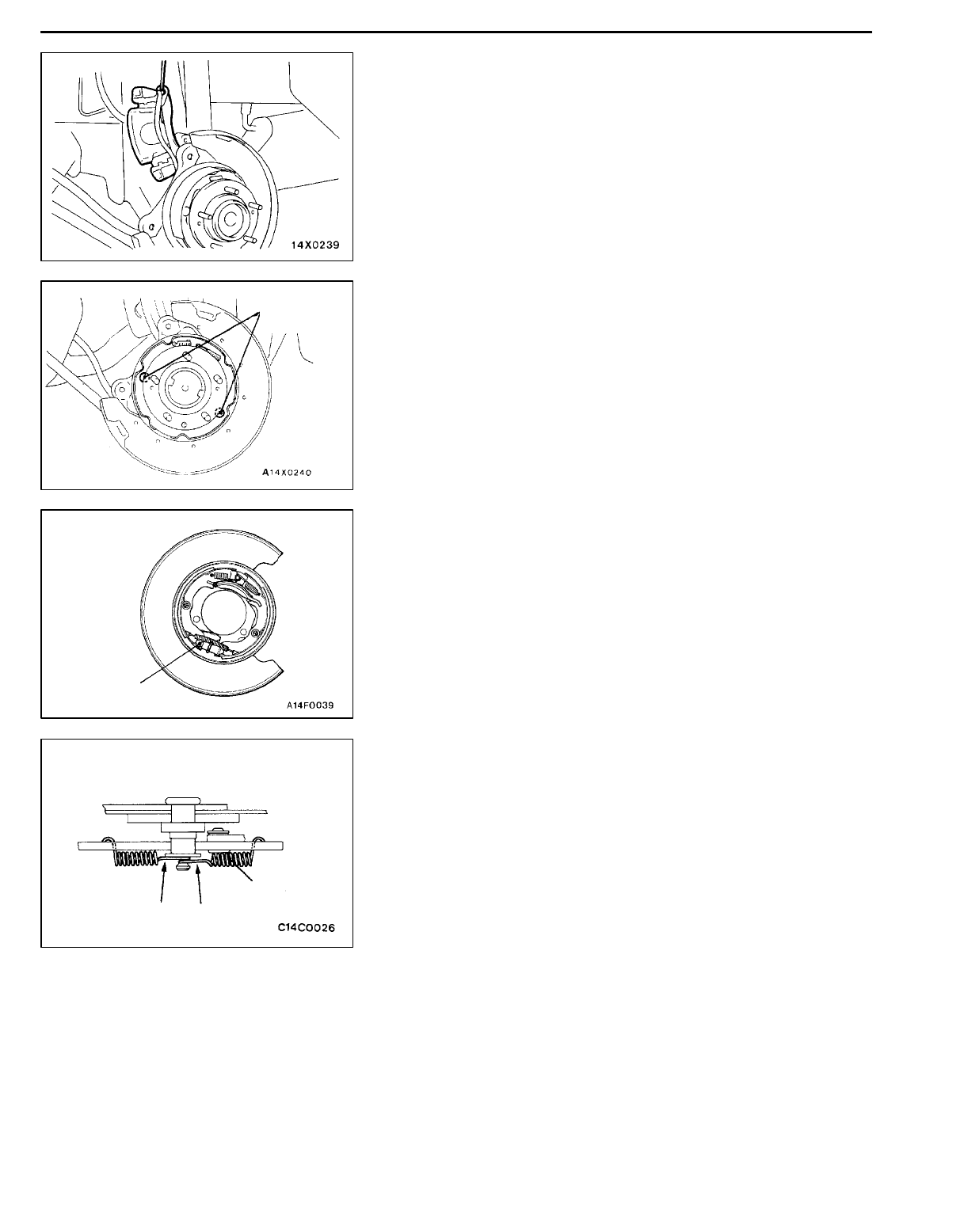 14X0239

A14X0240

A14F0039

C14C0026