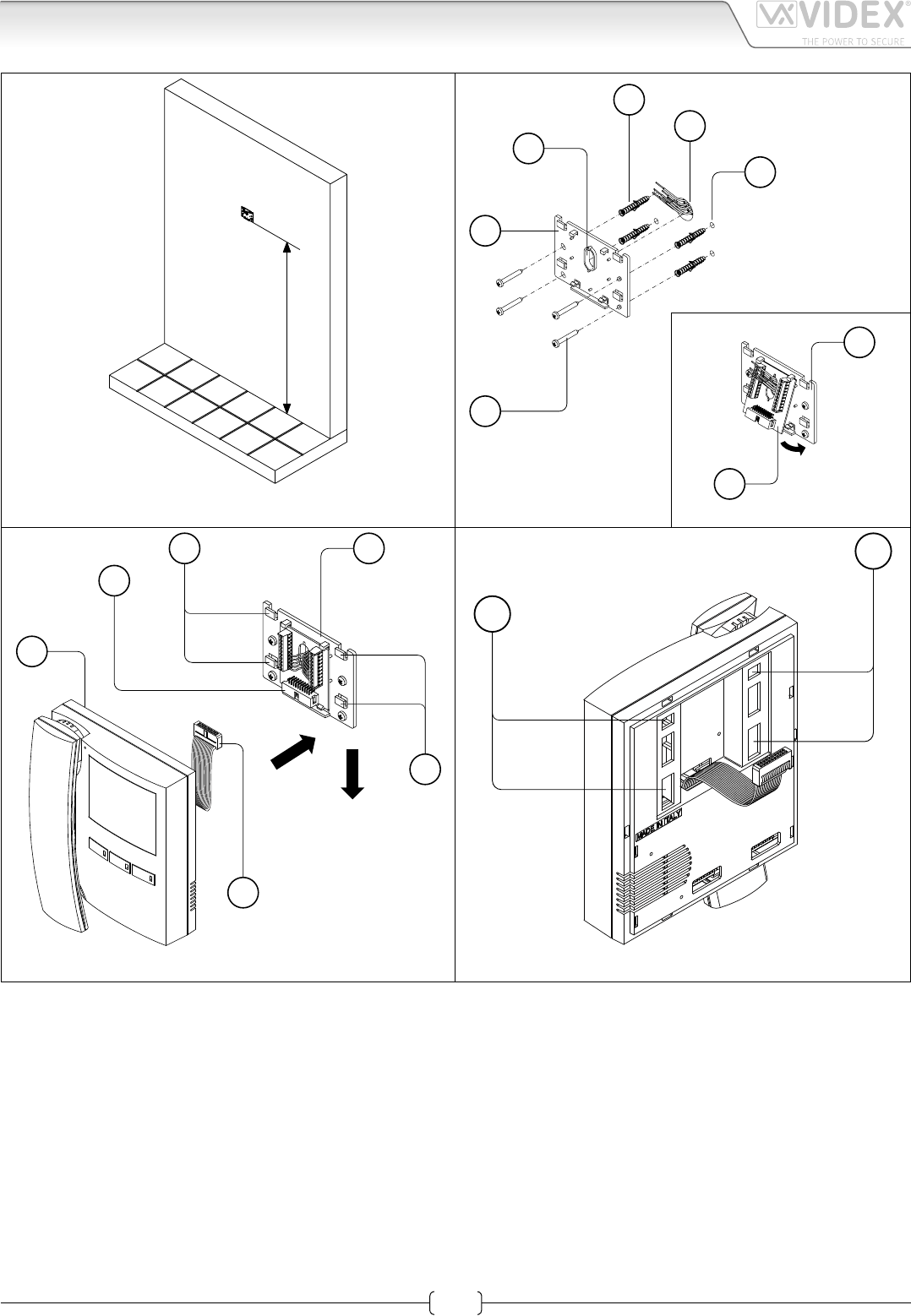 VIDEX®
THE POWER TO SECURE

MADE IN ITALY