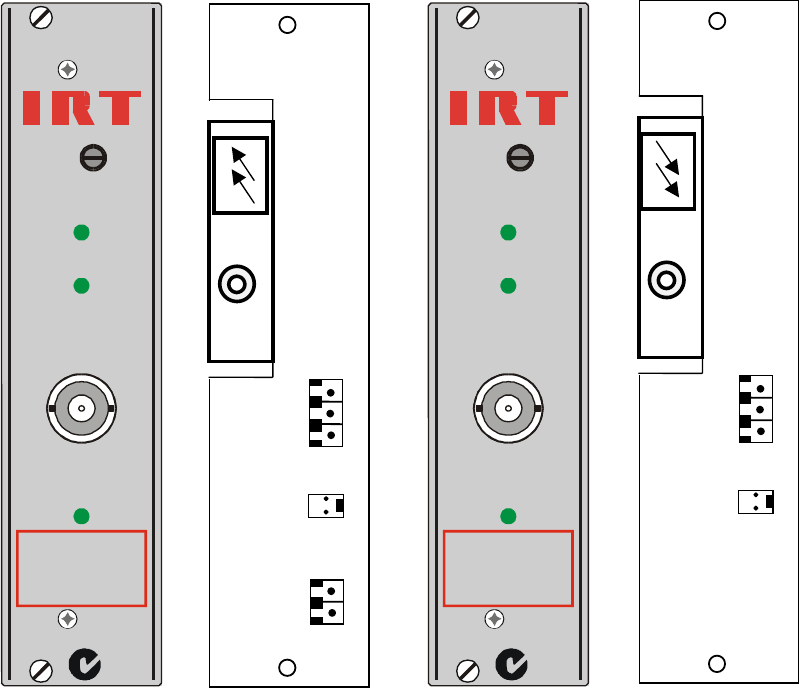 IRT

IRT