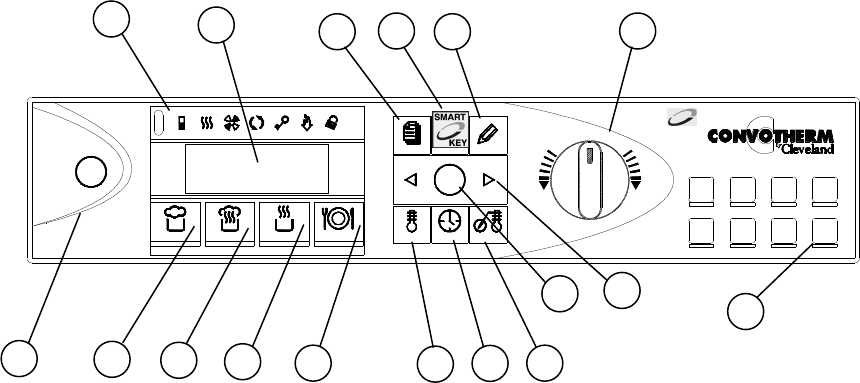 SMART
KEY

CONVOTHERM
by Cleveland