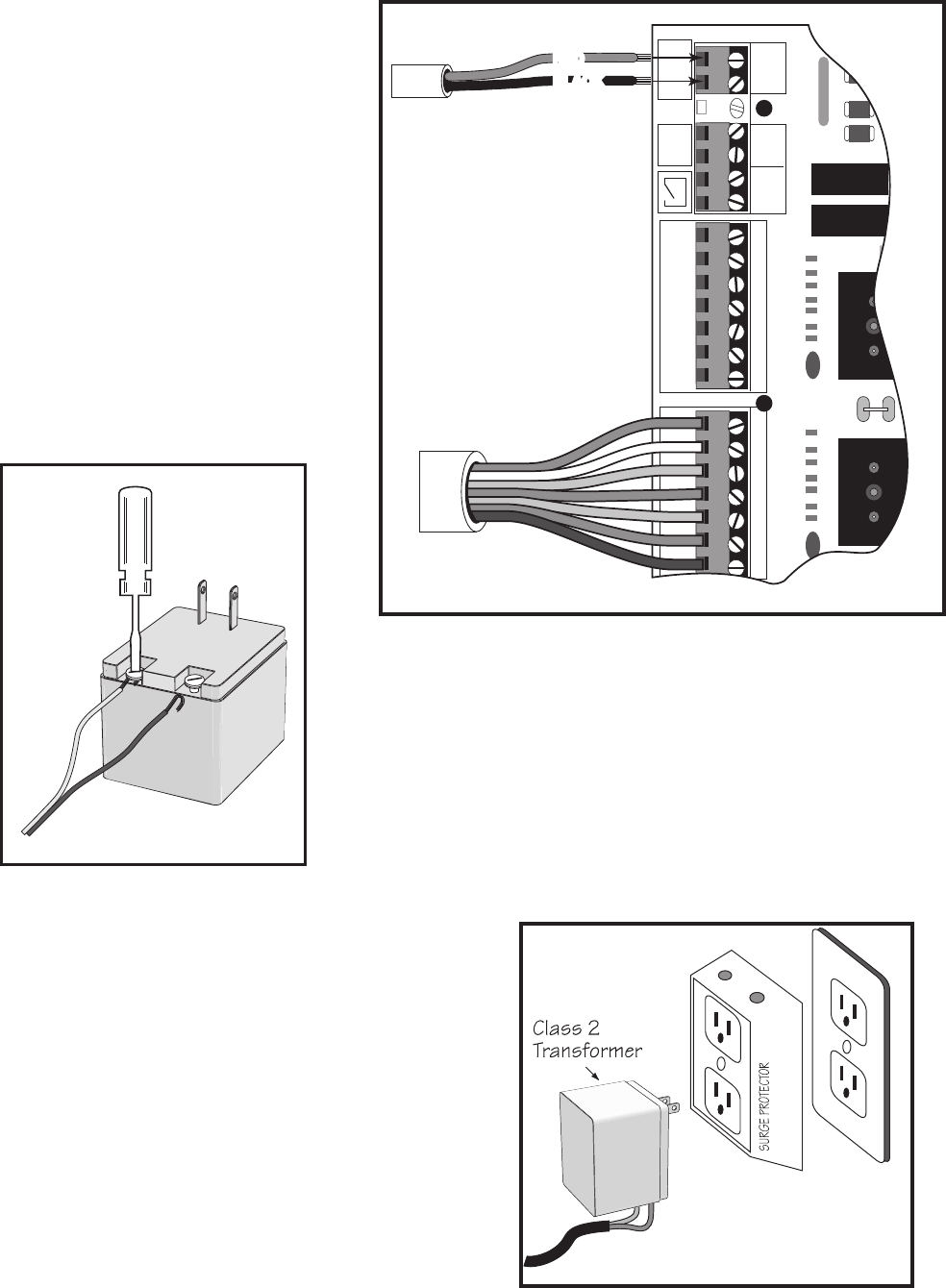 Class 2
Transformer

SURGE PROTECTOR