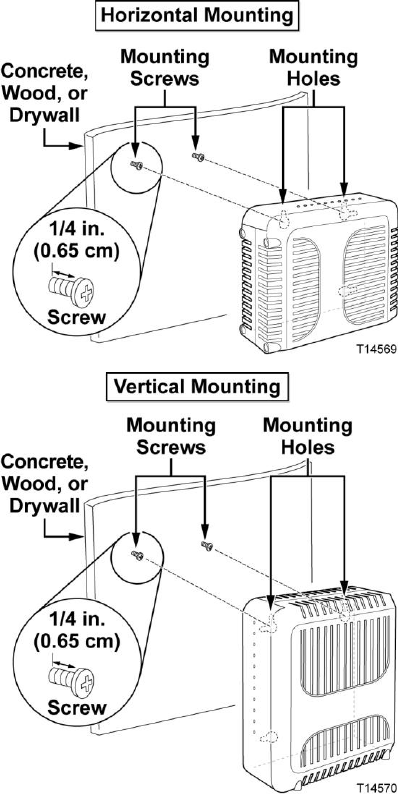 Horizontal Mounting

Concrete, Wood, or Drywall

Mounting Screws

Mounting Holes

1/4 in. (0.65 cm)

Screw

T14569

Vertical Mounting

Concrete, Wood, or Drywall

Mounting Screws

Mounting Holes

1/4 in. (0.65 cm)

Screw

T14570