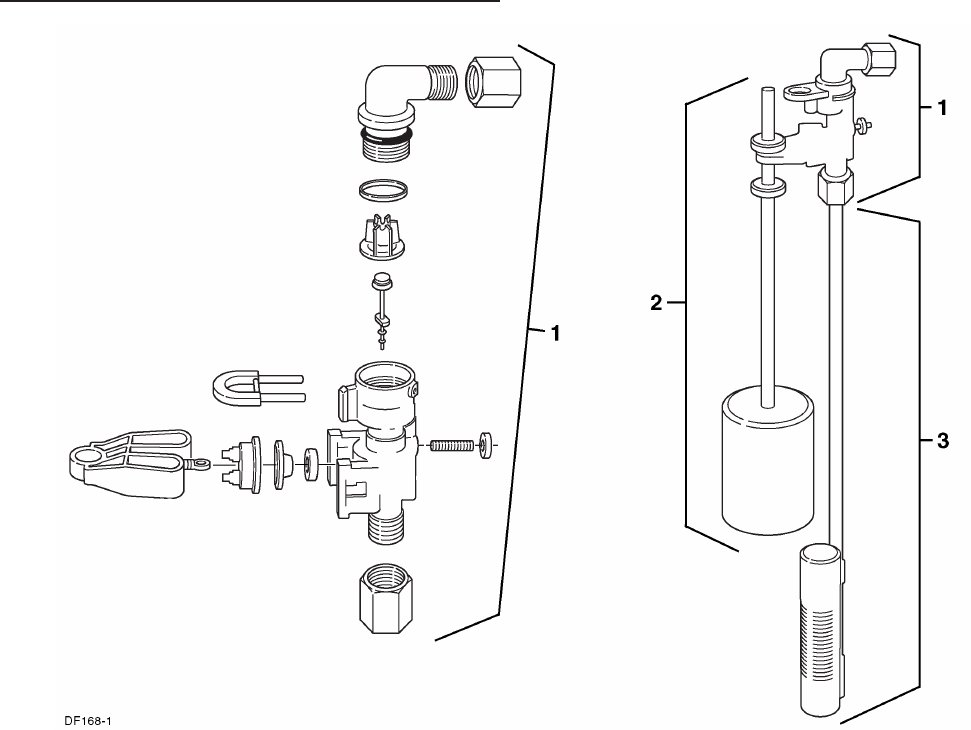 1

1

2

3

DF168-1