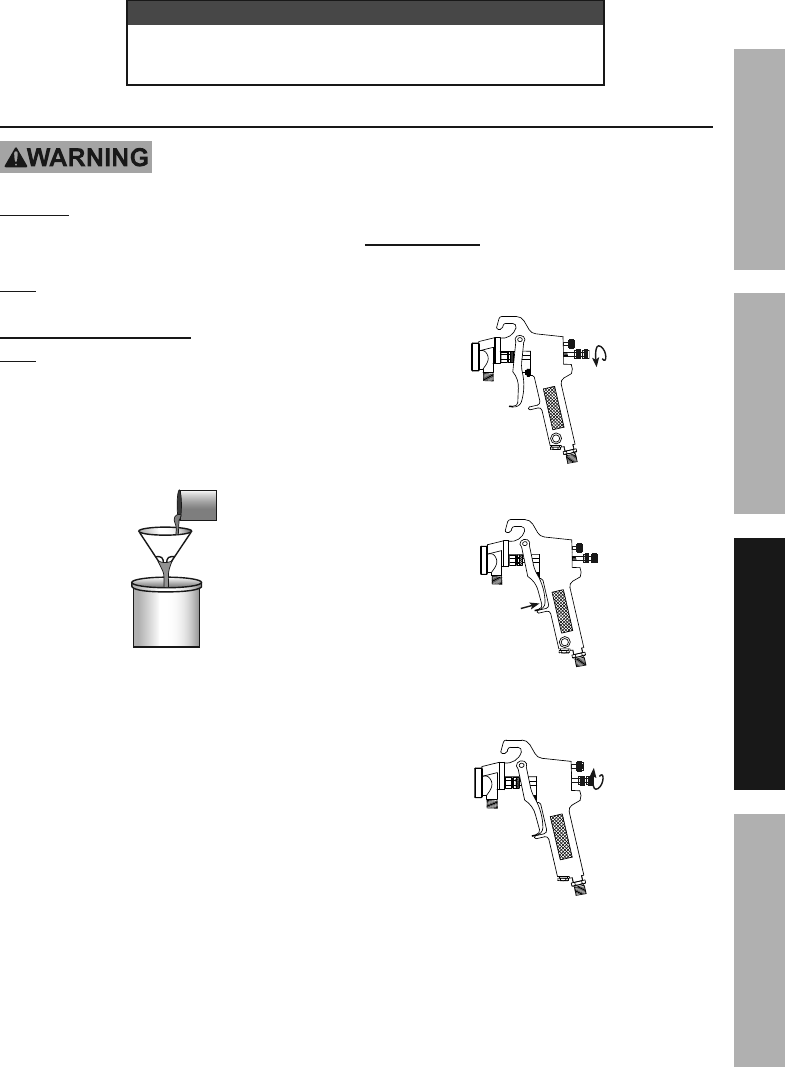 WARNING