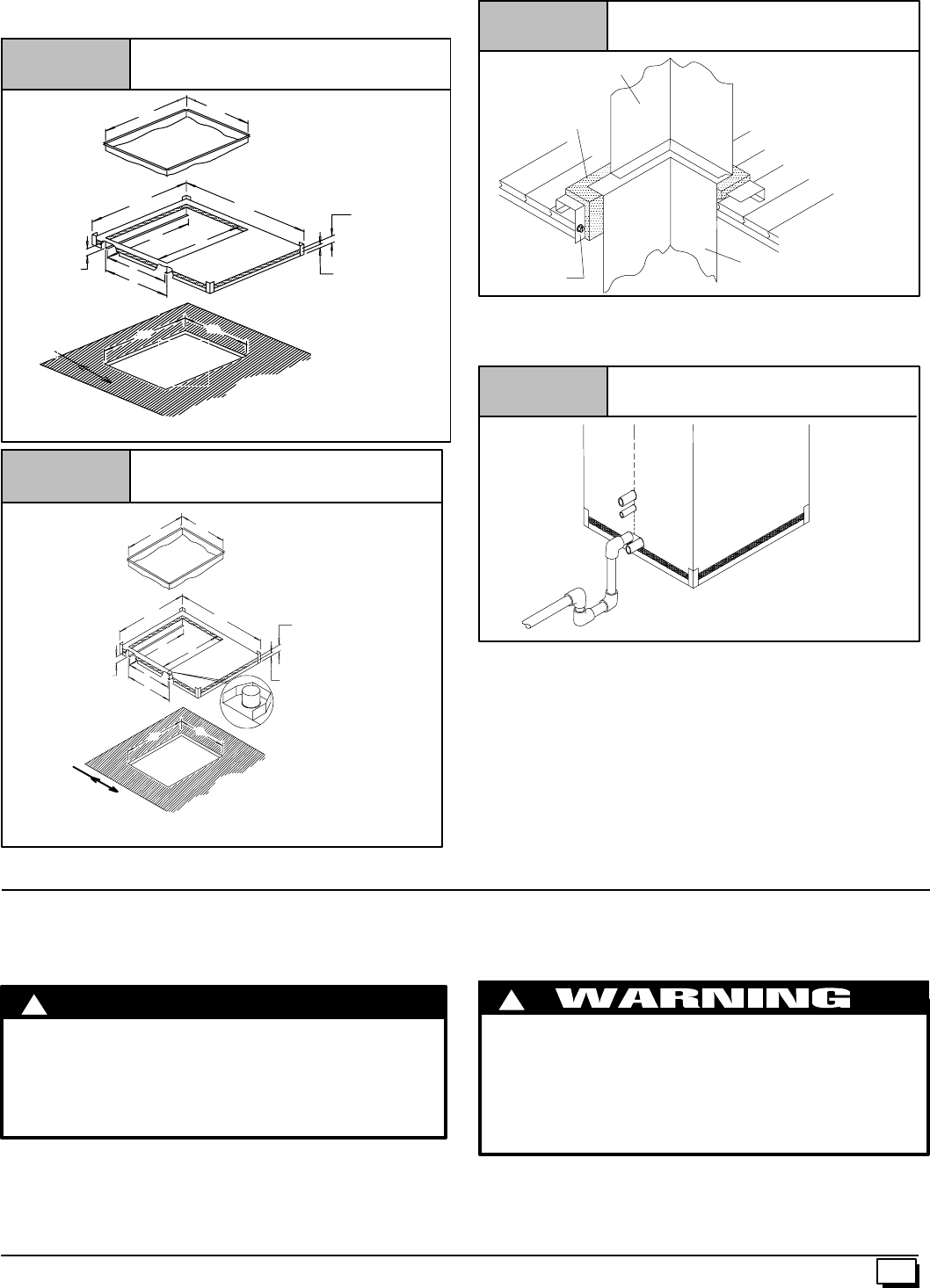 WARNING