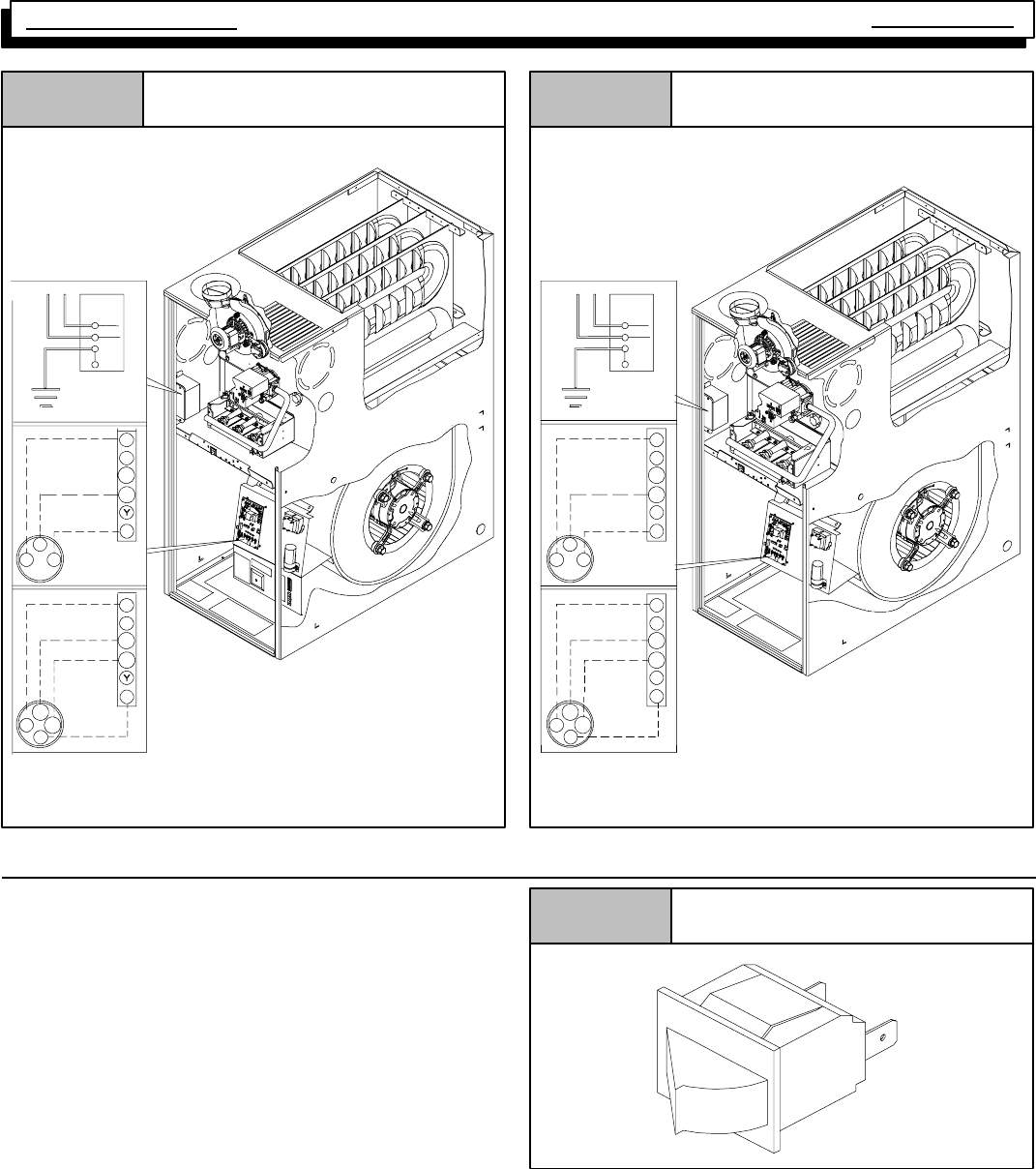 Y

Y