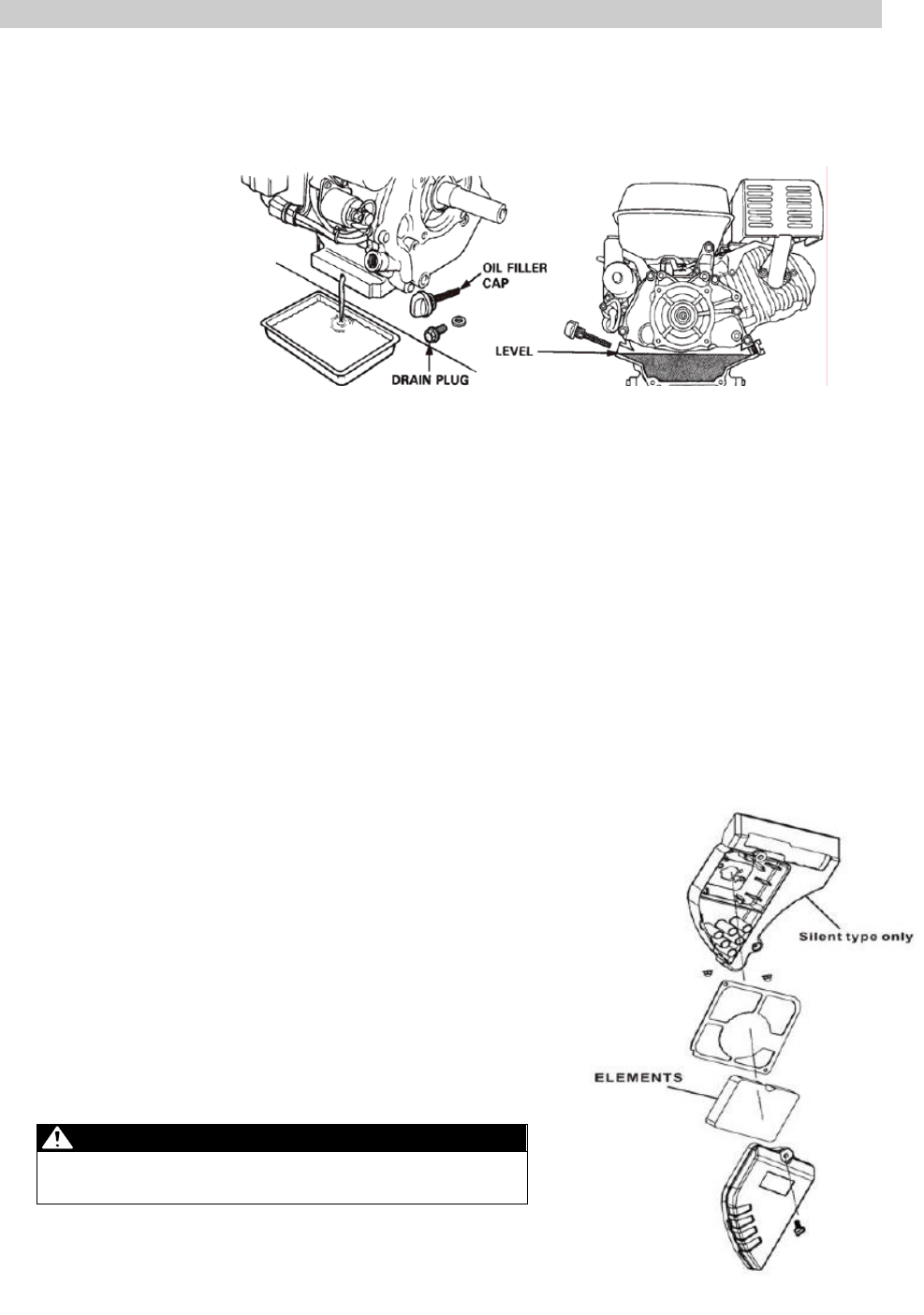 OIL FILLER CAP

DRAIN PLUG

LEVEL

Silent type only

ELEMENTS