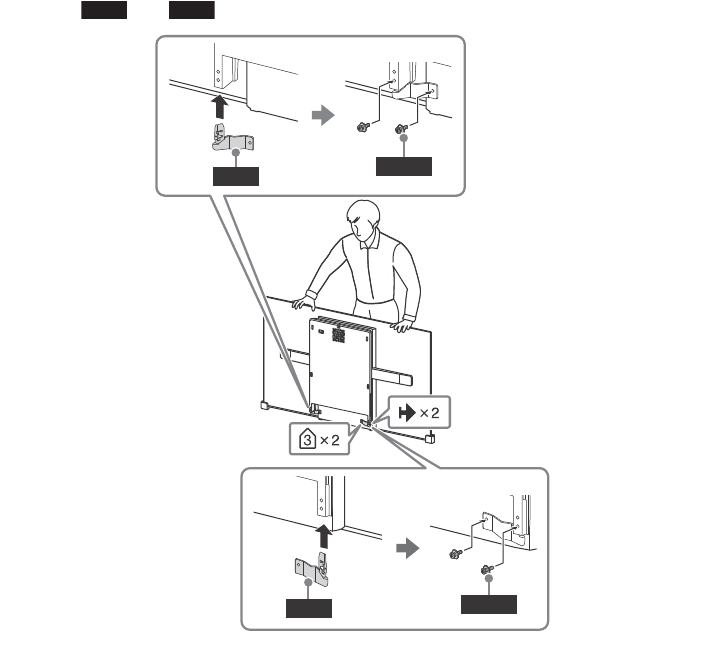 × 2

3 × 2