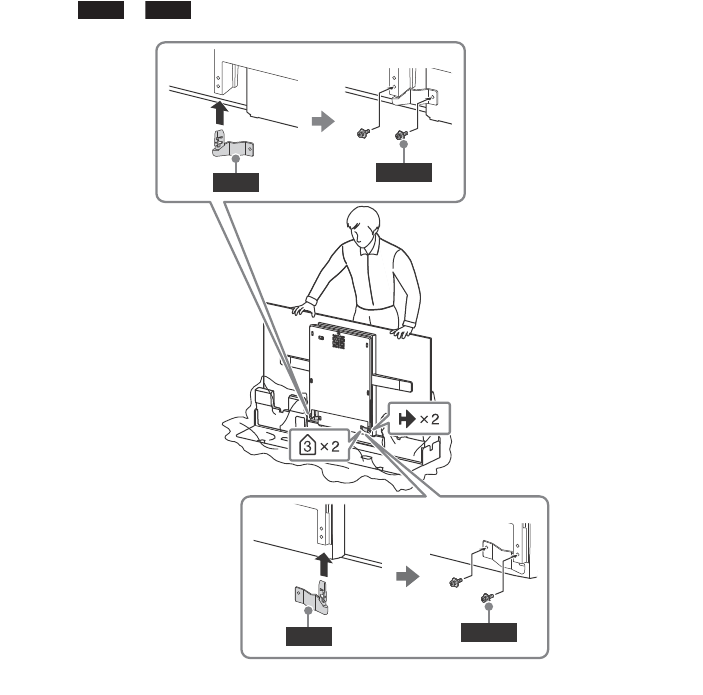 3 × 2

× 2