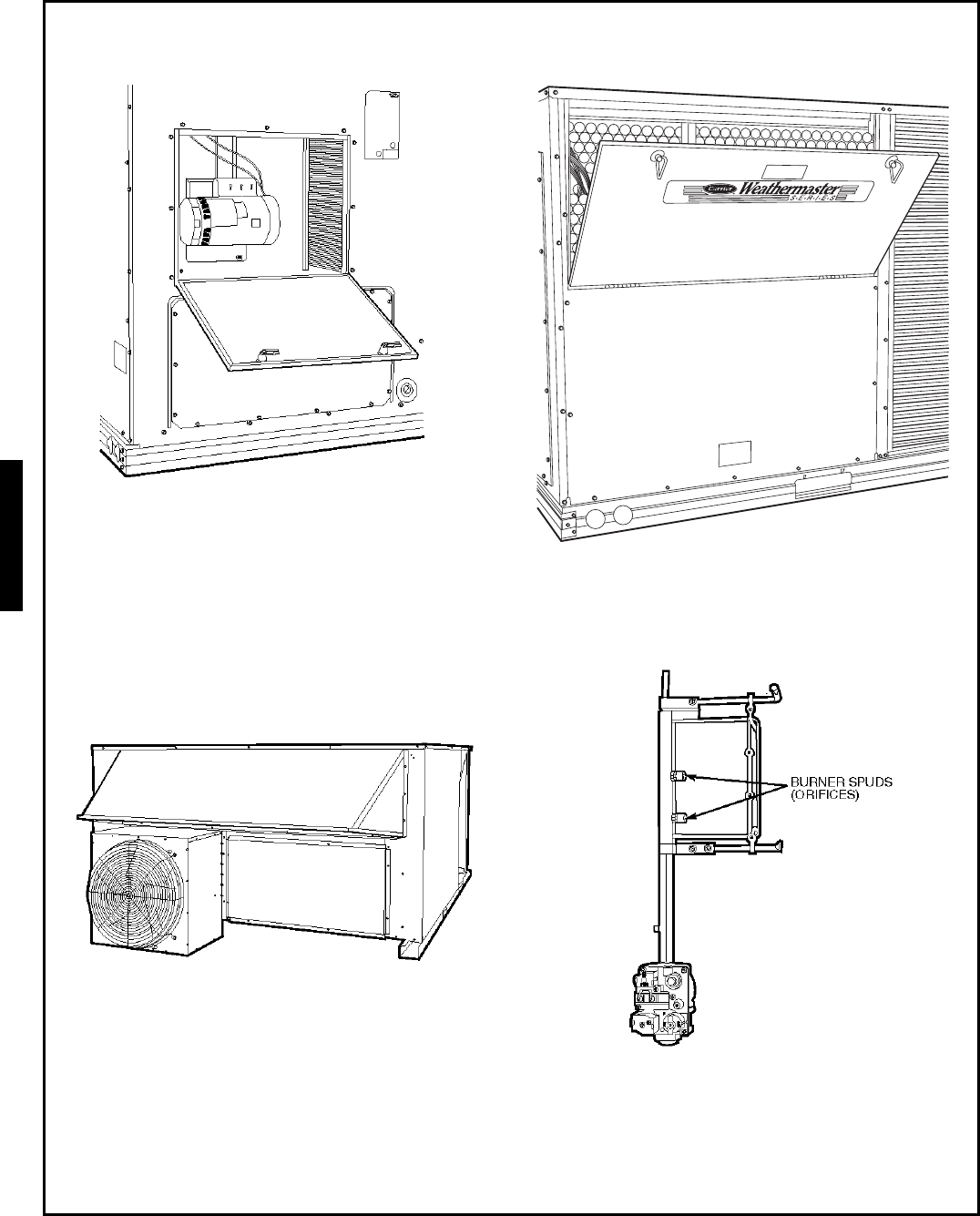 Carrier Weathermaster SERIES

BURNER SPUDS (ORIFICES)