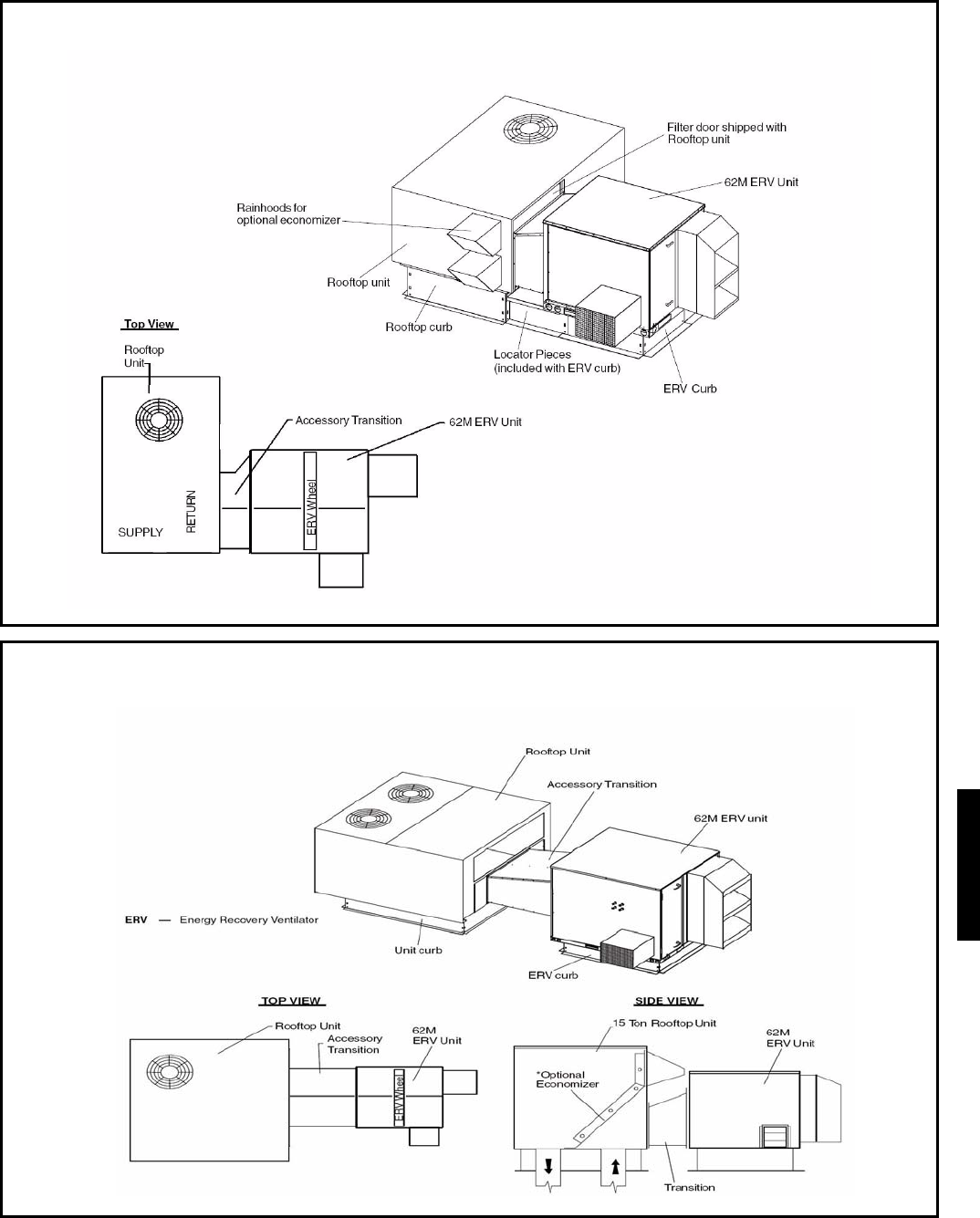 Filter door shipped with Rooftop unit

62M ERV Unit

Rainhoods for optional economizer

Rooftop unit

Rooftop curb

Locator Pieces (included with ERV curb)

ERV Curb

Top View

Rooftop Unit

Accessory Transition

62M ERV Unit

SUPPLY

RETURN

ERV Wheel

Rooftop Unit

Accessory Transition

62M ERV unit

ERV — Energy Recovery Ventilator

Unit curb

ERV curb

TOP VIEW

Rooftop Unit

Accessory Transition

62M ERV Unit

ERV Wheel

SIDE VIEW

15 Ton Rooftop Unit

62M ERV Unit

*Optional Economizer

Transition