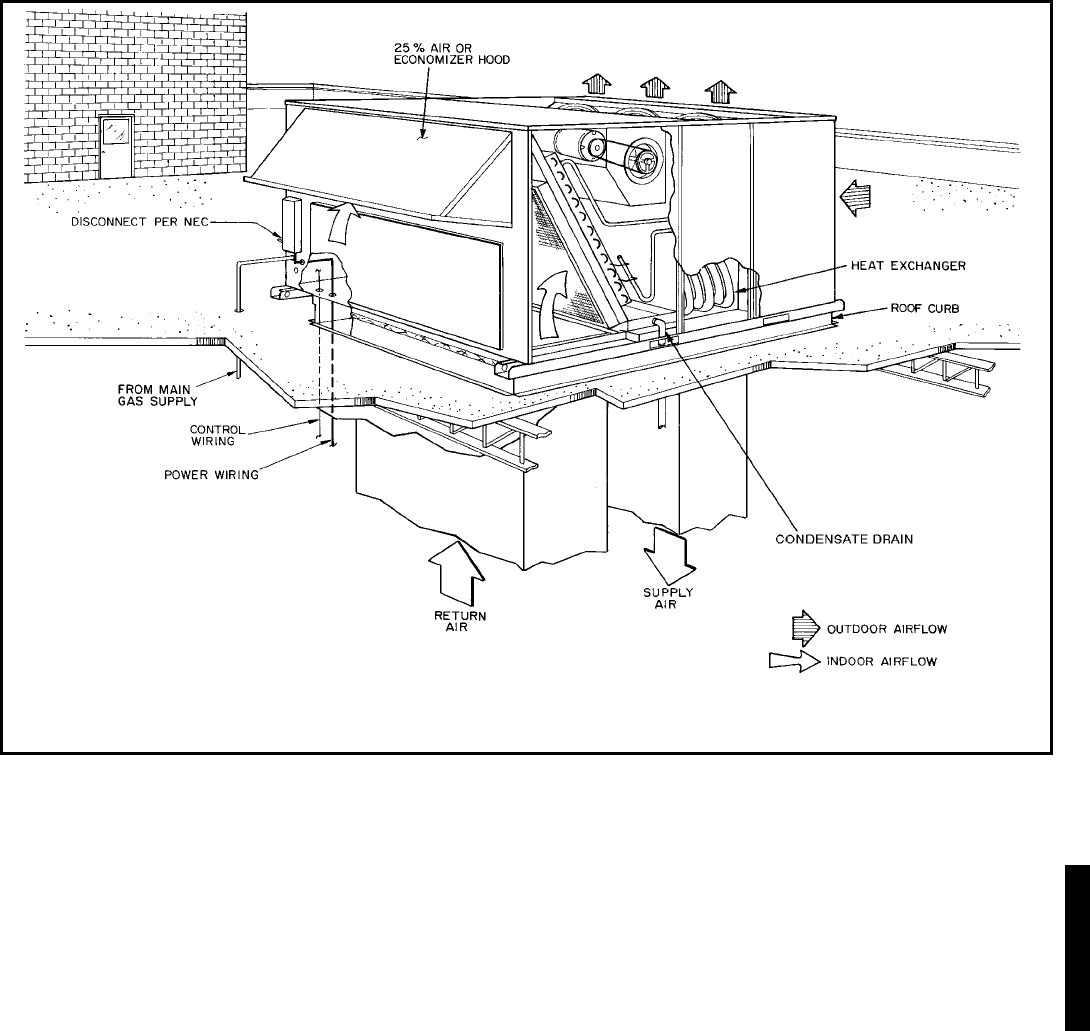 25 % AIR OR ECONOMIZER HOOD

DISCONNECT PER NEC

HEAT EXCHANGER

ROOF CURB

FROM MAIN GAS SUPPLY

CONTROL WIRING

POWER WIRING

CONDENSATE DRAIN

RETURN AIR

SUPPLY AIR

OUTDOOR AIRFLOW

INDOOR AIRFLOW