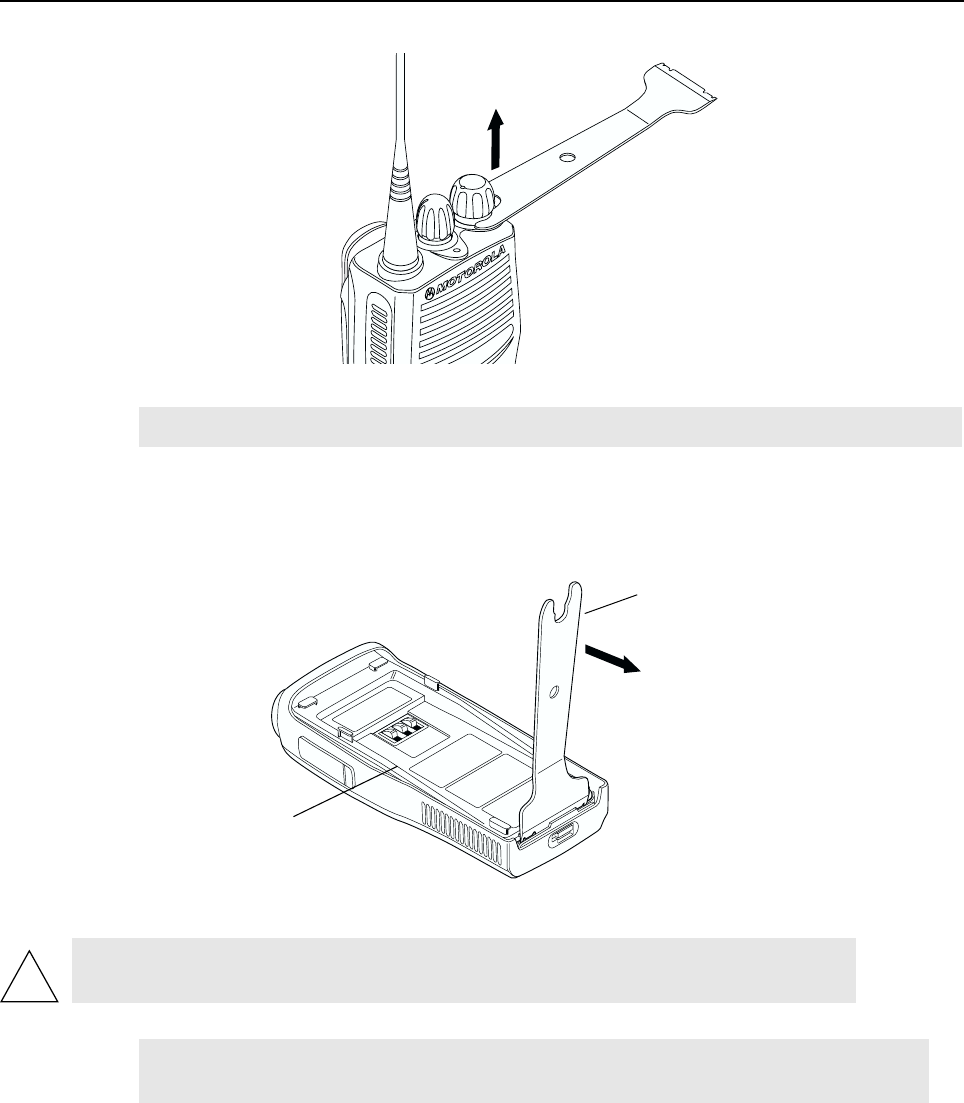 MOTOROLA