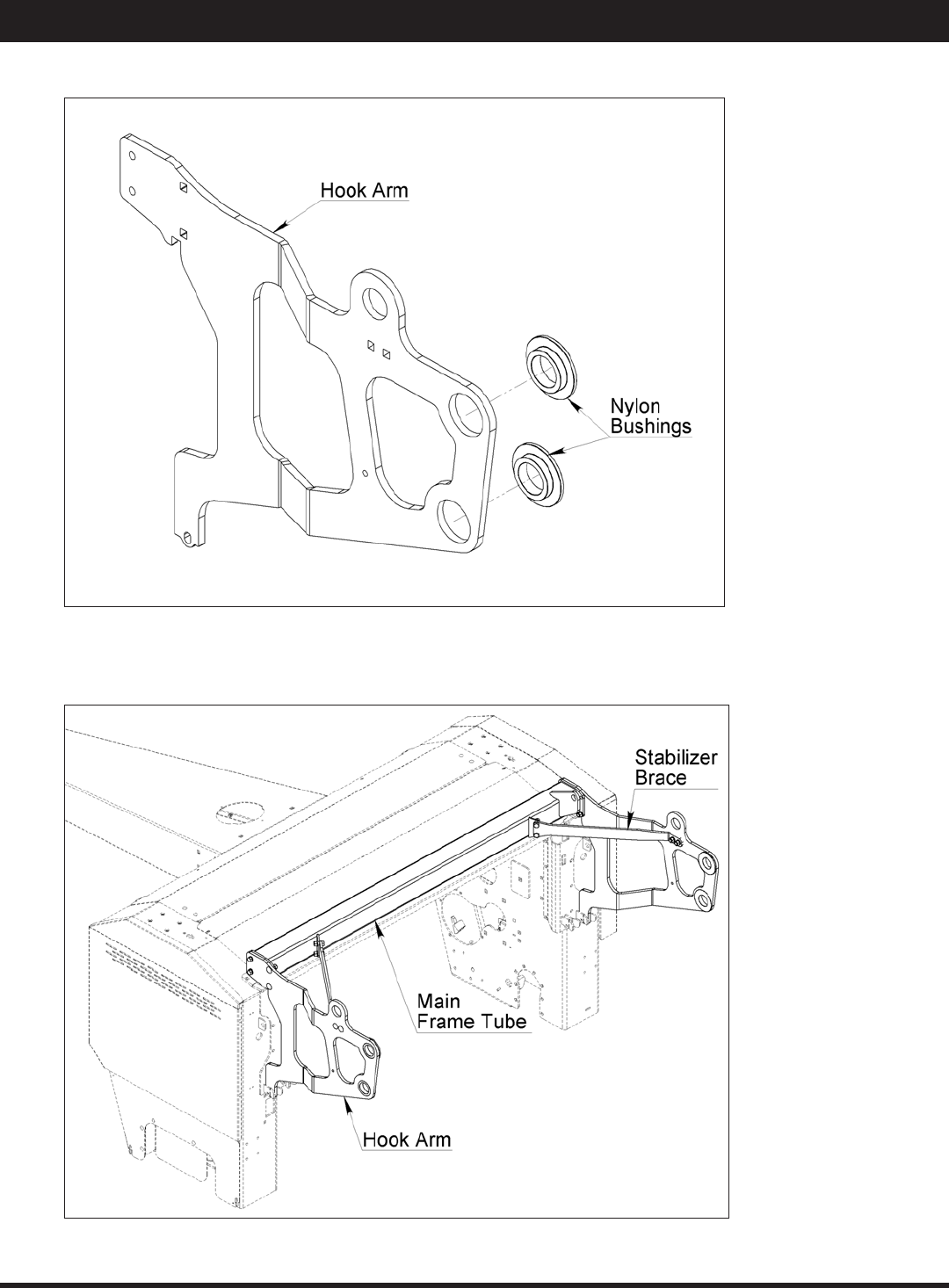 Hook Arm

Nylon Bushings

Stabilizer Brace

Main Frame Tube

Hook Arm