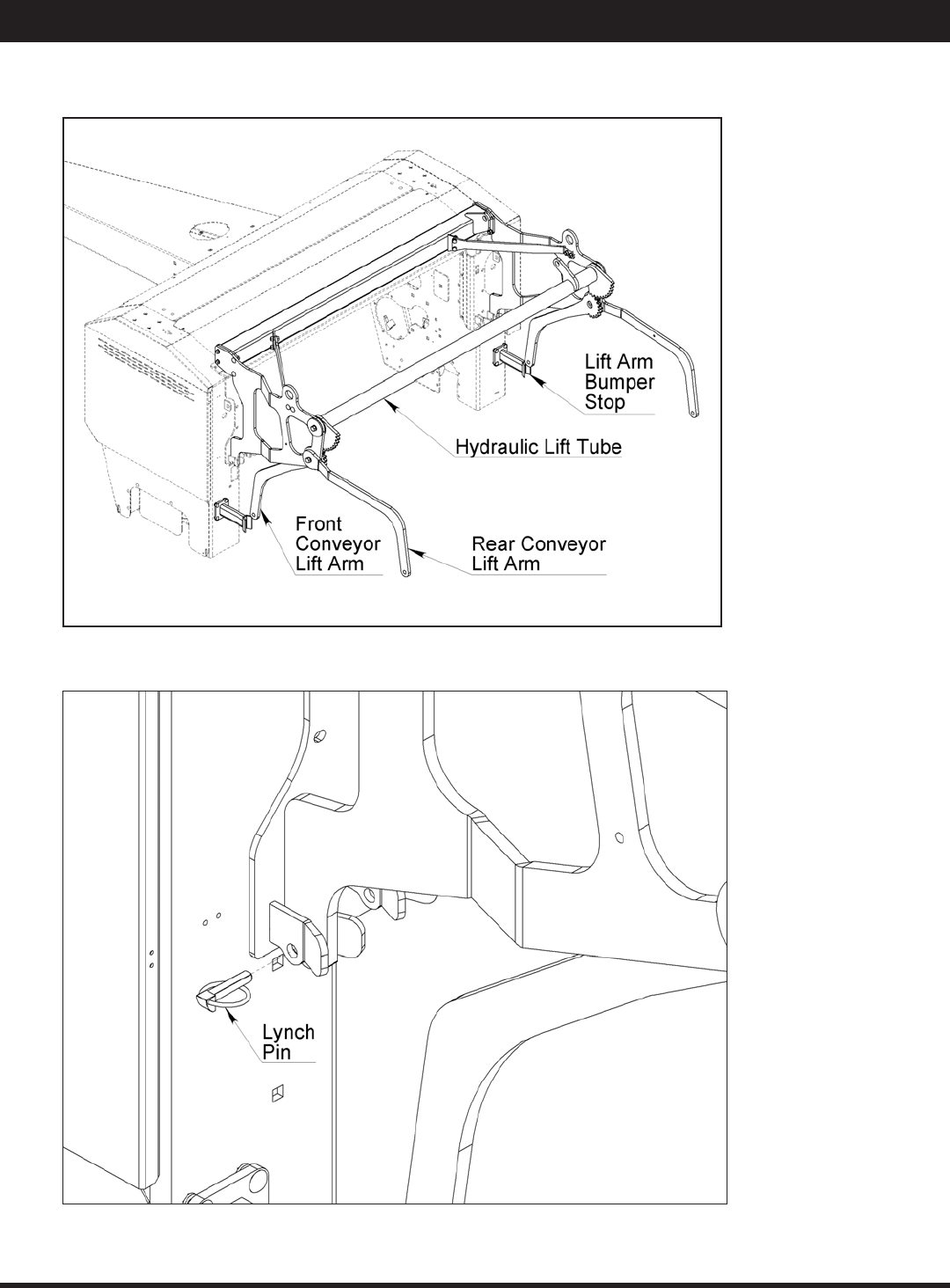 Lift Arm Bumper Stop

Hydraulic Lift Tube

Front Conveyor Lift Arm

Rear Conveyor Lift Arm

Lynch Pin