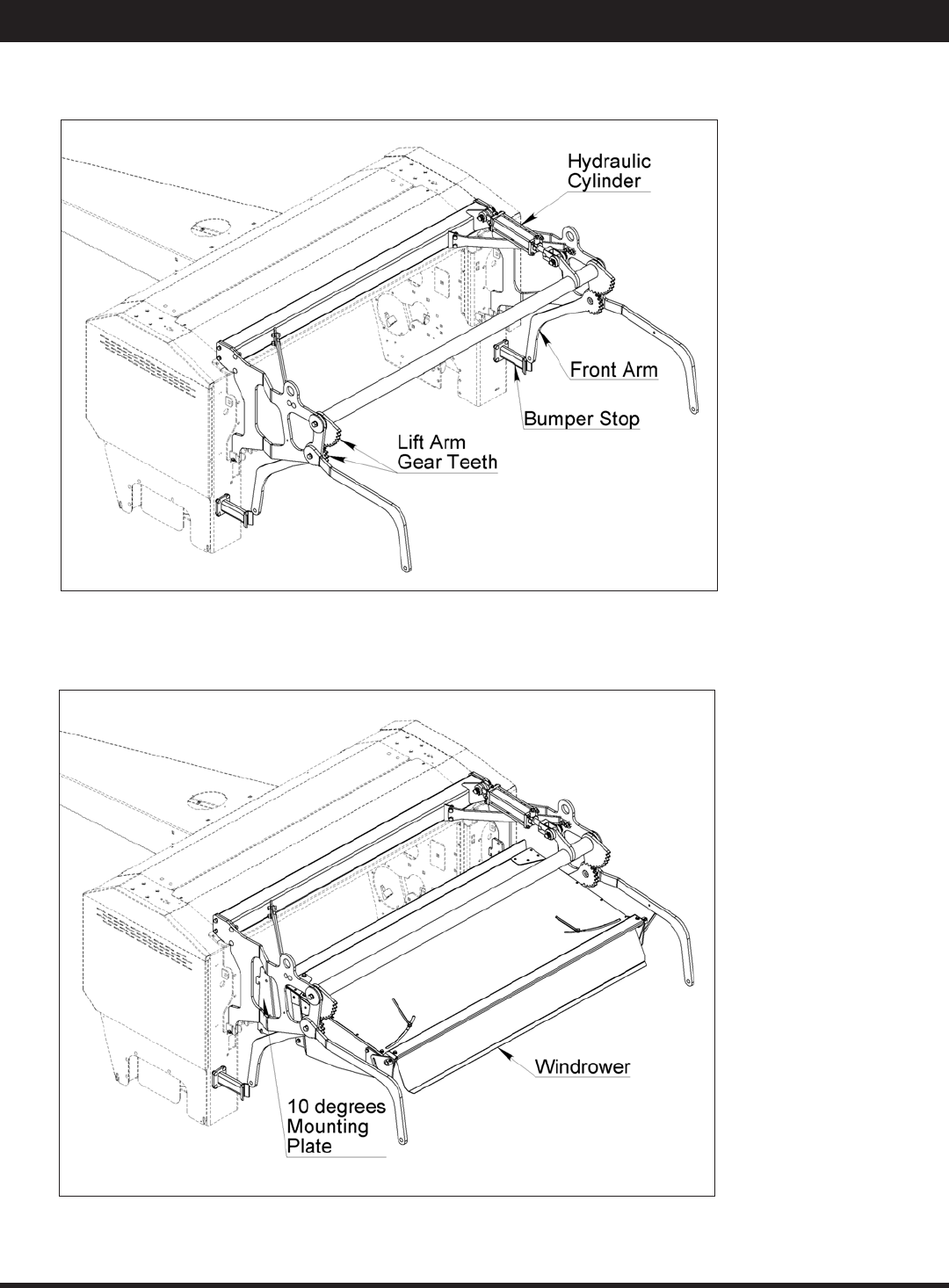 Hydraulic Cylinder

Front Arm

Bumper Stop

Lift Arm Gear Teeth

Windrower

10 degrees Mounting Plate