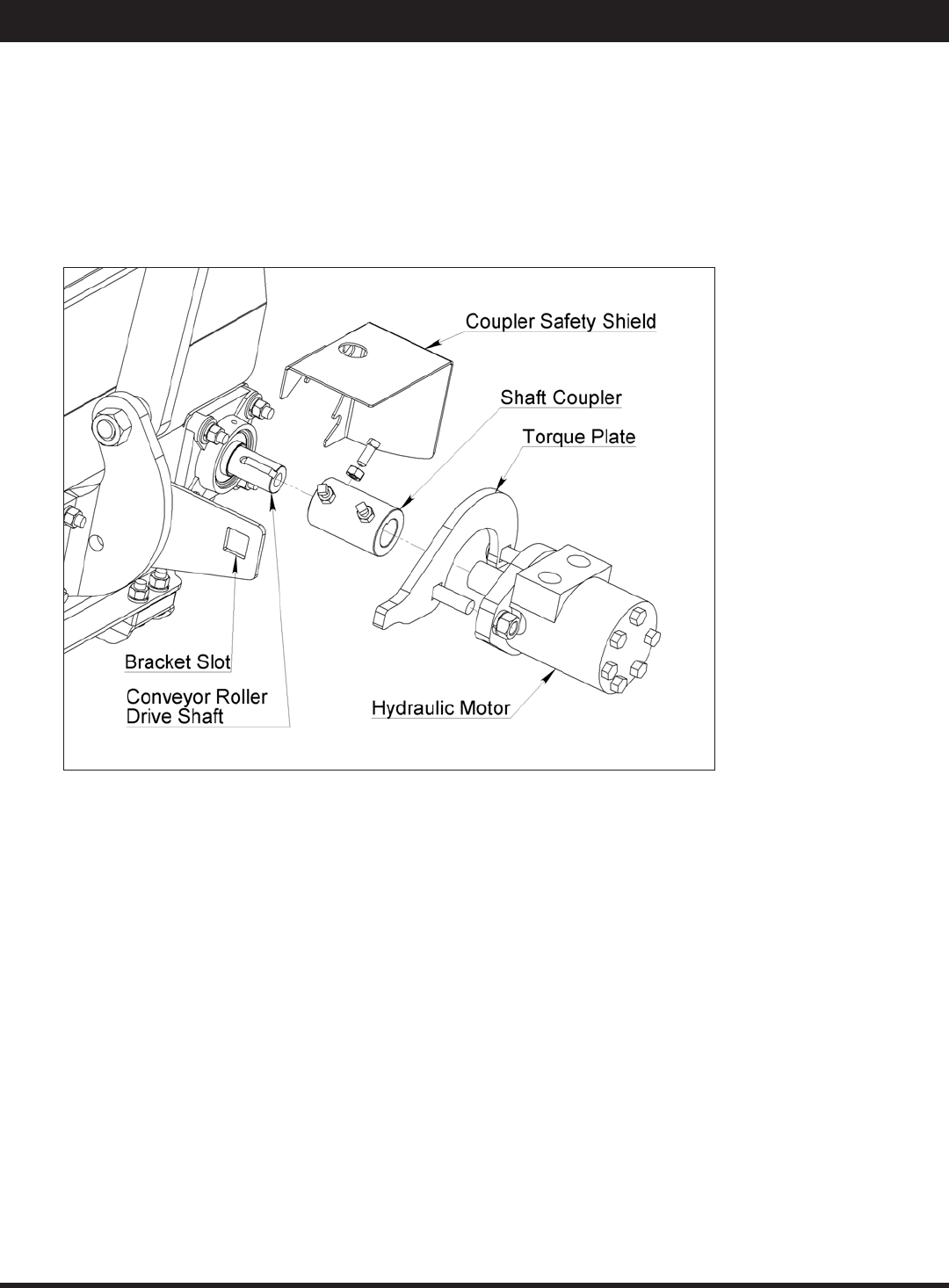 Coupler Safety Shield

Shaft Coupler

Torque Plate

Bracket Slot

Conveyor Roller Drive Shaft

Hydraulic Motor