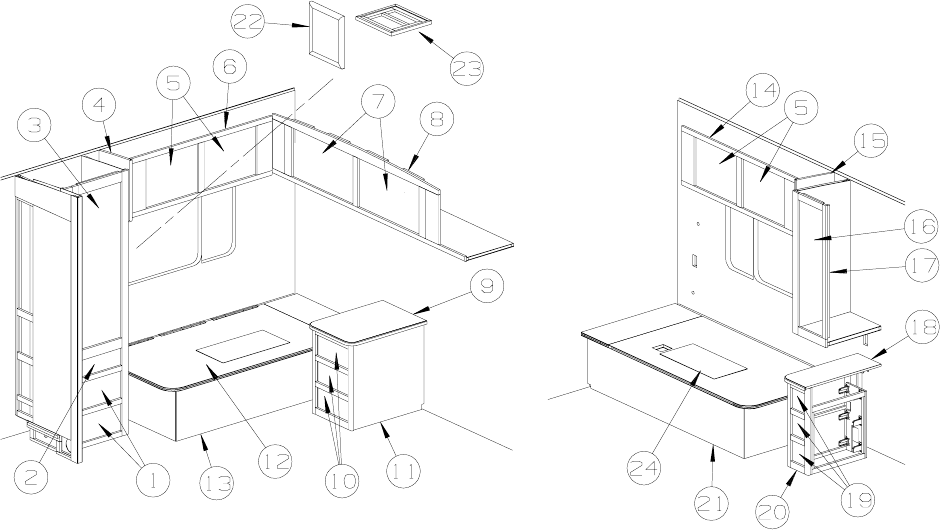 22
23
3
4
5
6
7
8
9
2
1
13
12
10
11
14
5
15
16
17
18
24
21
20
19