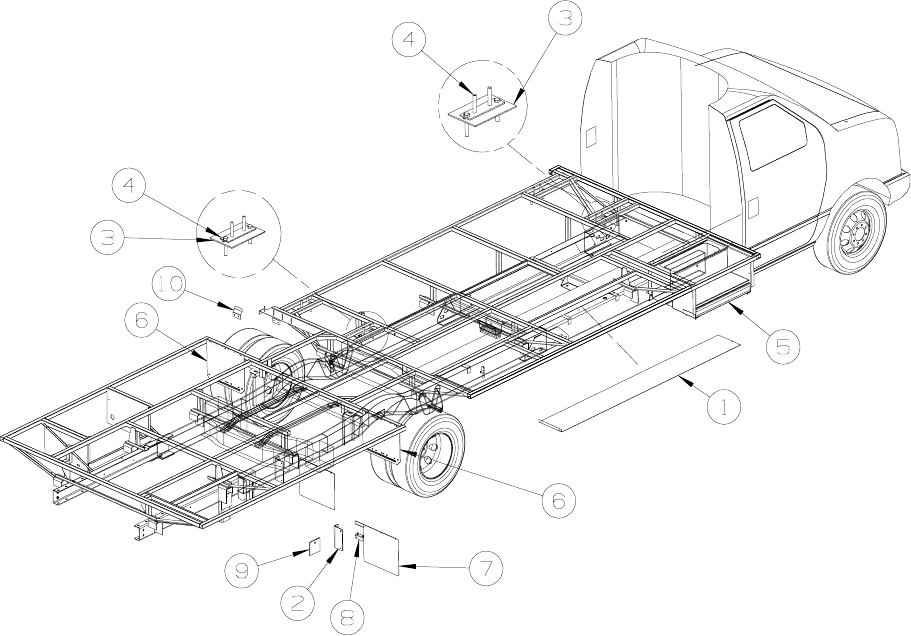 4
3
4
3
10
6
5
1
6
9
2
8
7