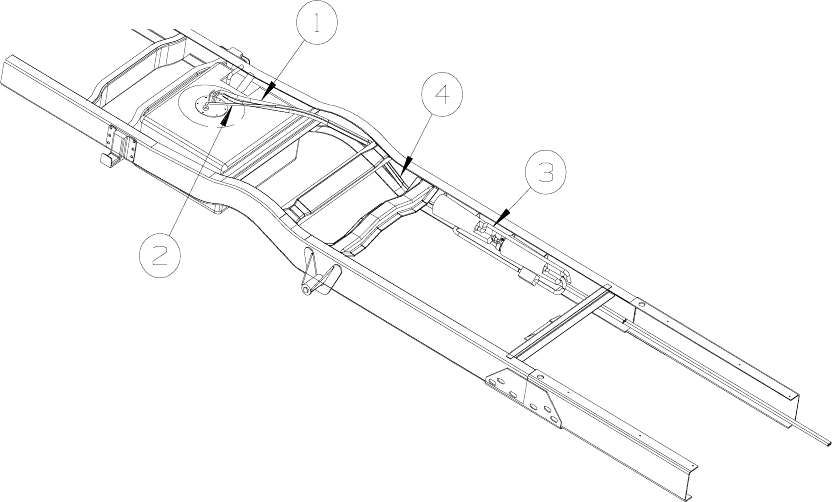 1
4
3
2