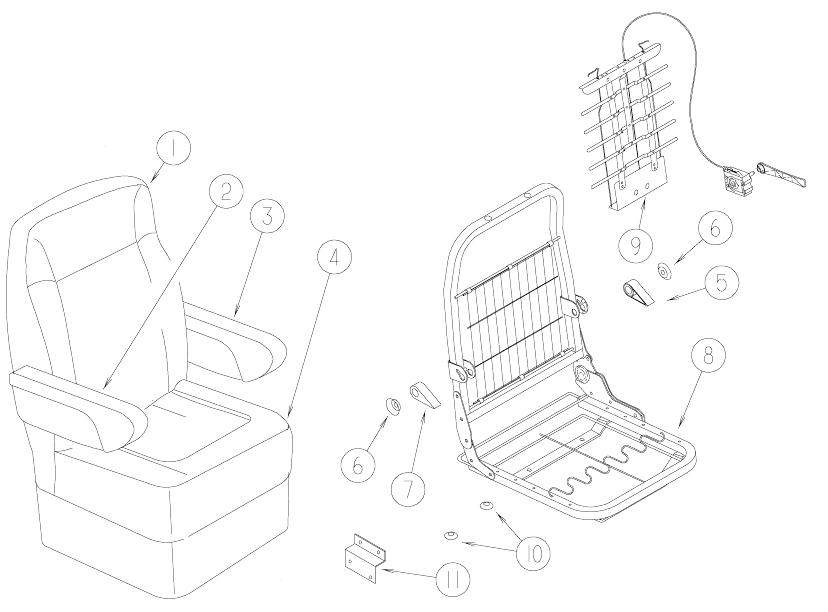 1
2
3
4
9
6
5
8
6
7
10
11