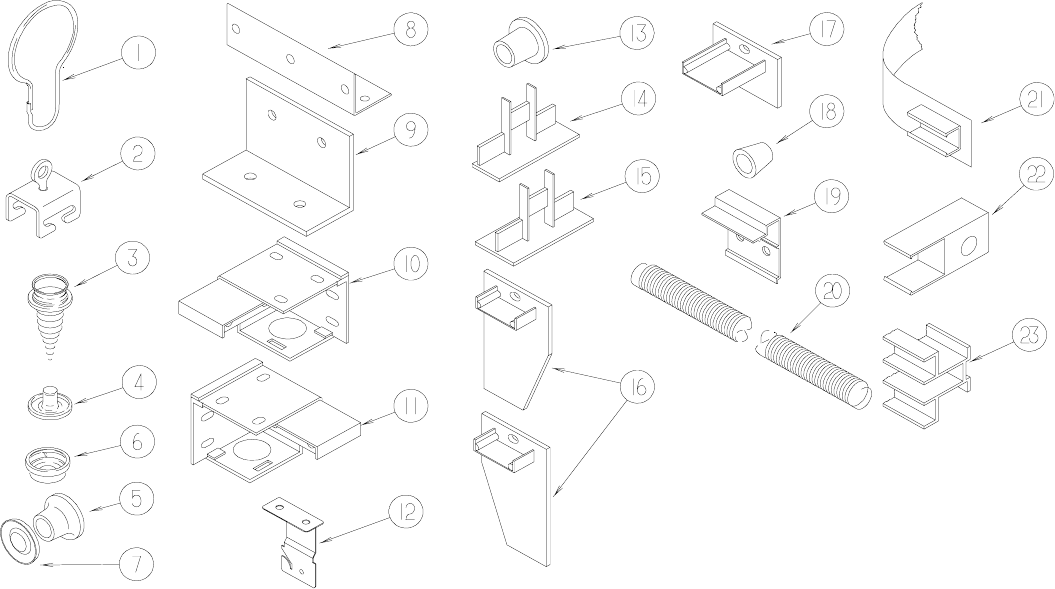 1
2
3
4
6
5
7
8
9
10
11
12
13
14
15
16
17
18
19
20
21
22
23