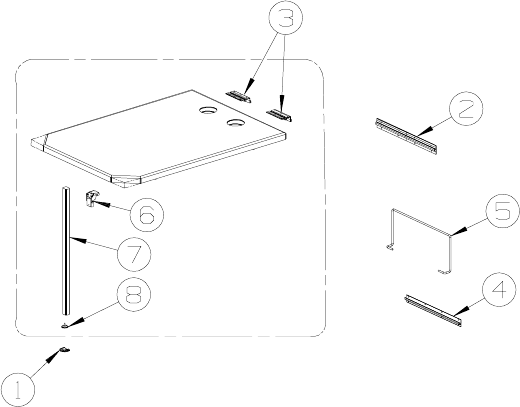 3
2
6
5
7
8
4
1