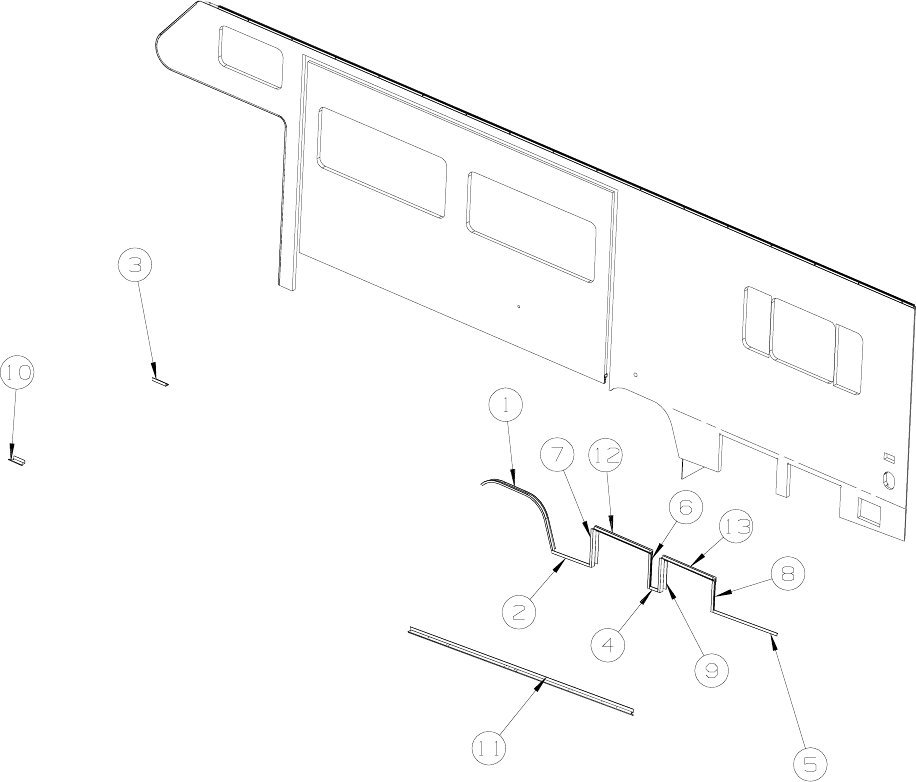 3
10
1
7
12
6
13
8
2
4
9
11
5