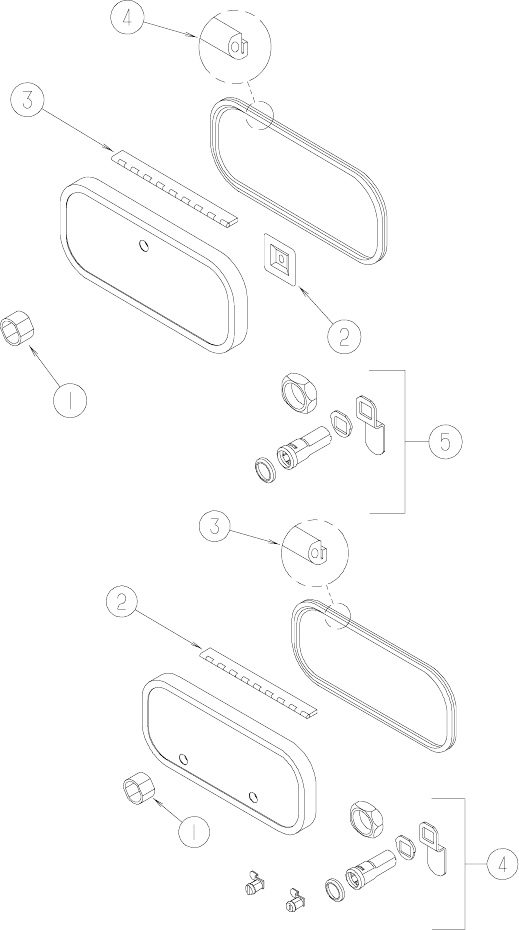 4
3
2
1
5
3
2
1
4