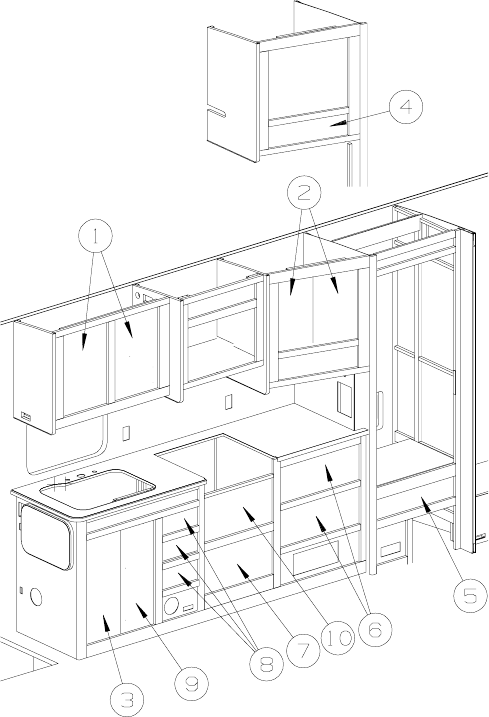 4
2
1
5
6
10
7
8
9
3