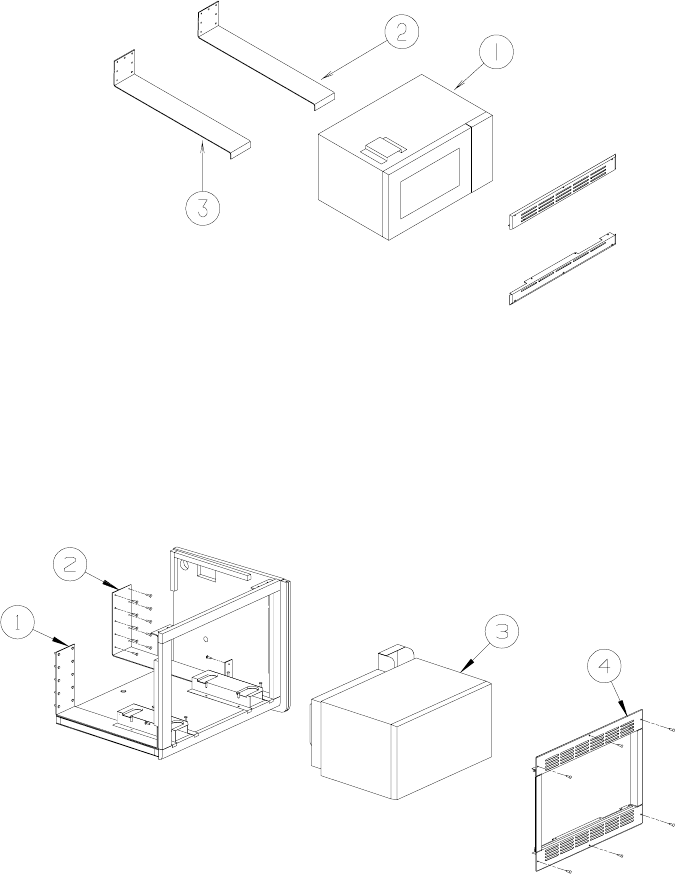 2
1
3
2
1
3
4