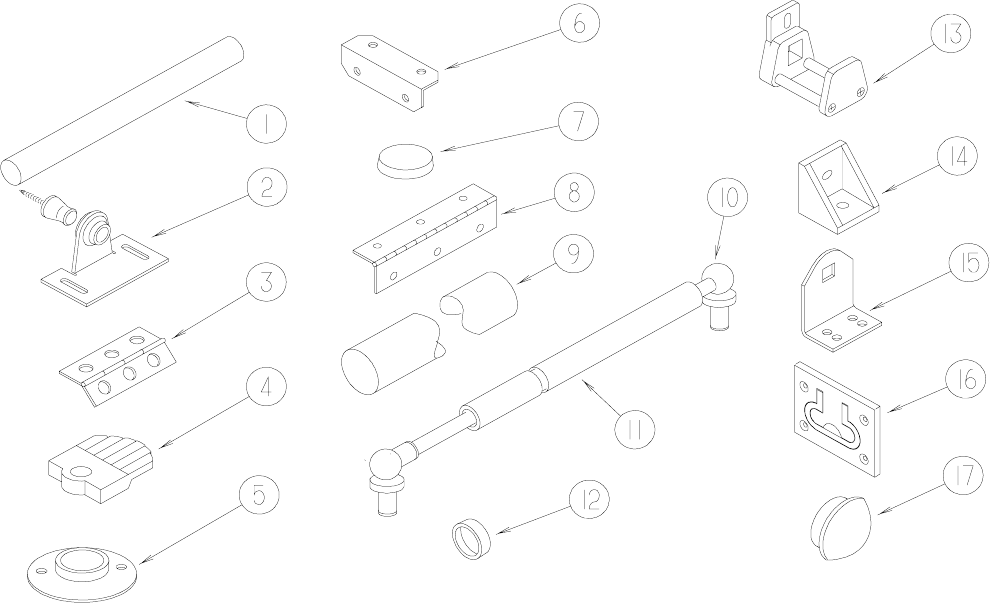 1
2
3
4
5
6
7
8
9
10
11
12
13
14
15
16
17