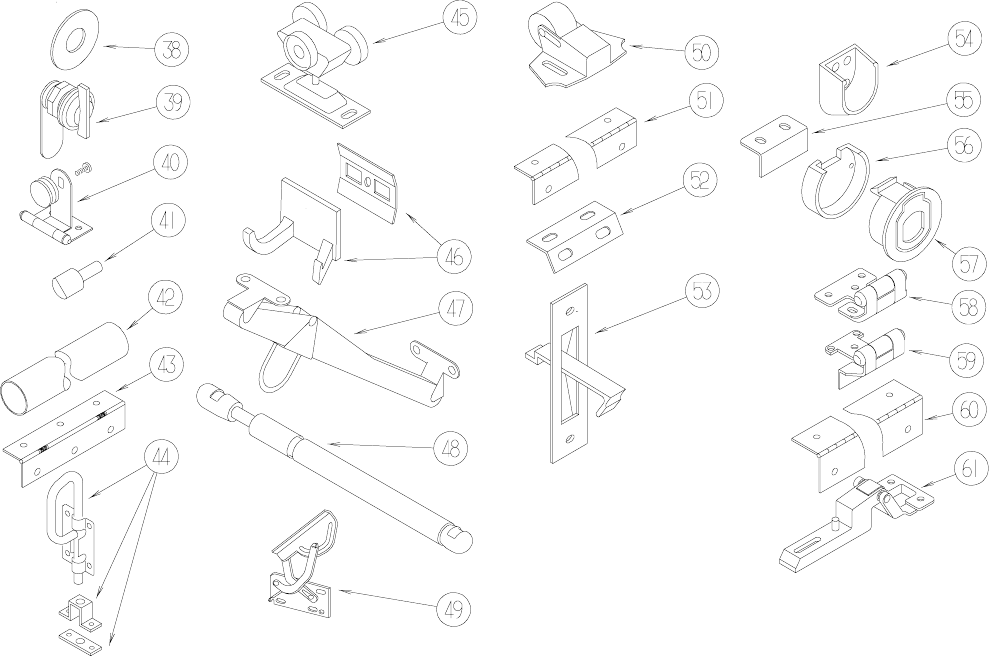 38
39
40
41
42
43
44
45
46
47
48
49
50
51
52
53
54
55
56
57
58
59
60
61