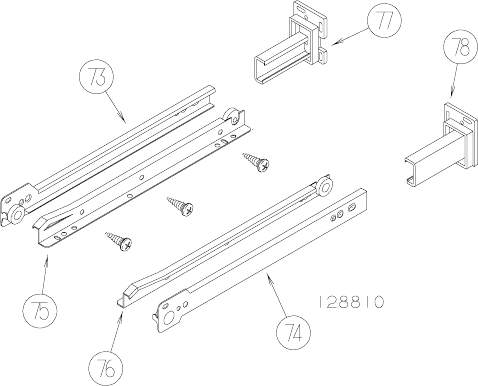 77

78

73

75

128810

74

76