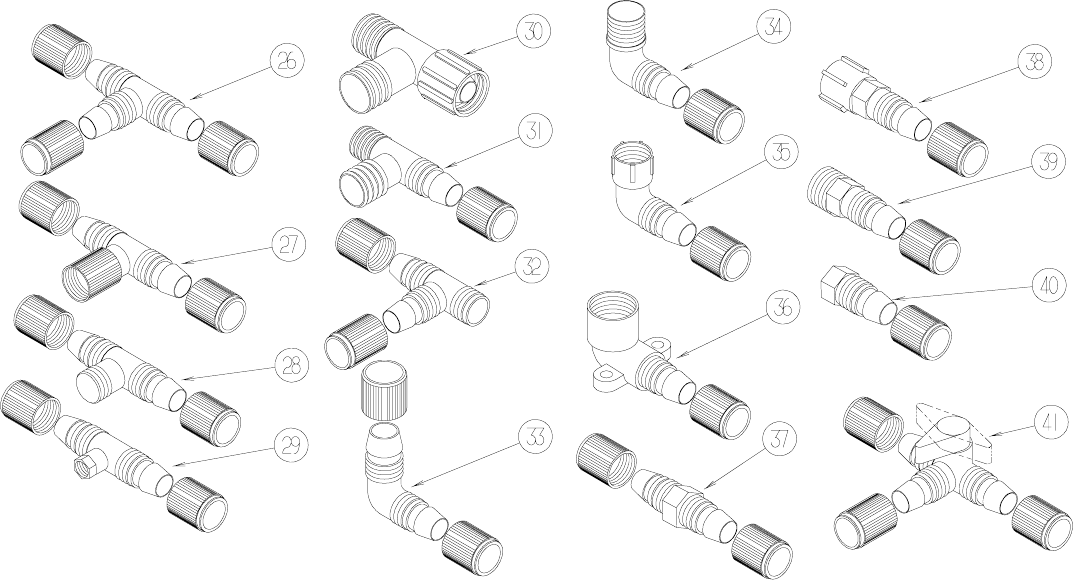 26
27
28
29
30
31
32
33
34
35
36
37
38
39
40
41