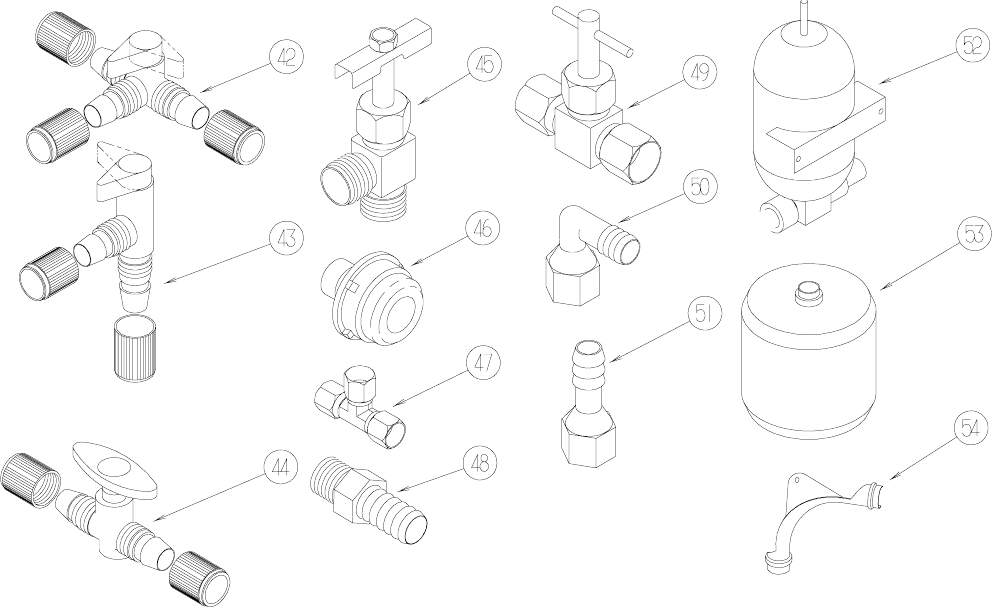 42
43
44
45
46
47
48
49
50
51
52
53
54