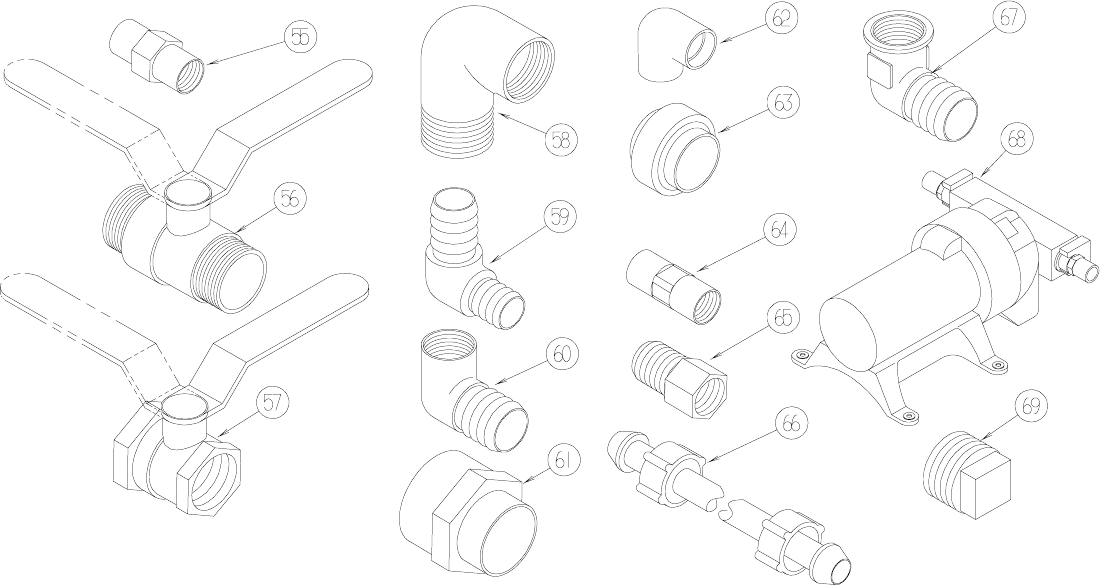 55
56
57
58
59
60
61
62
63
64
65
66
67
68
69