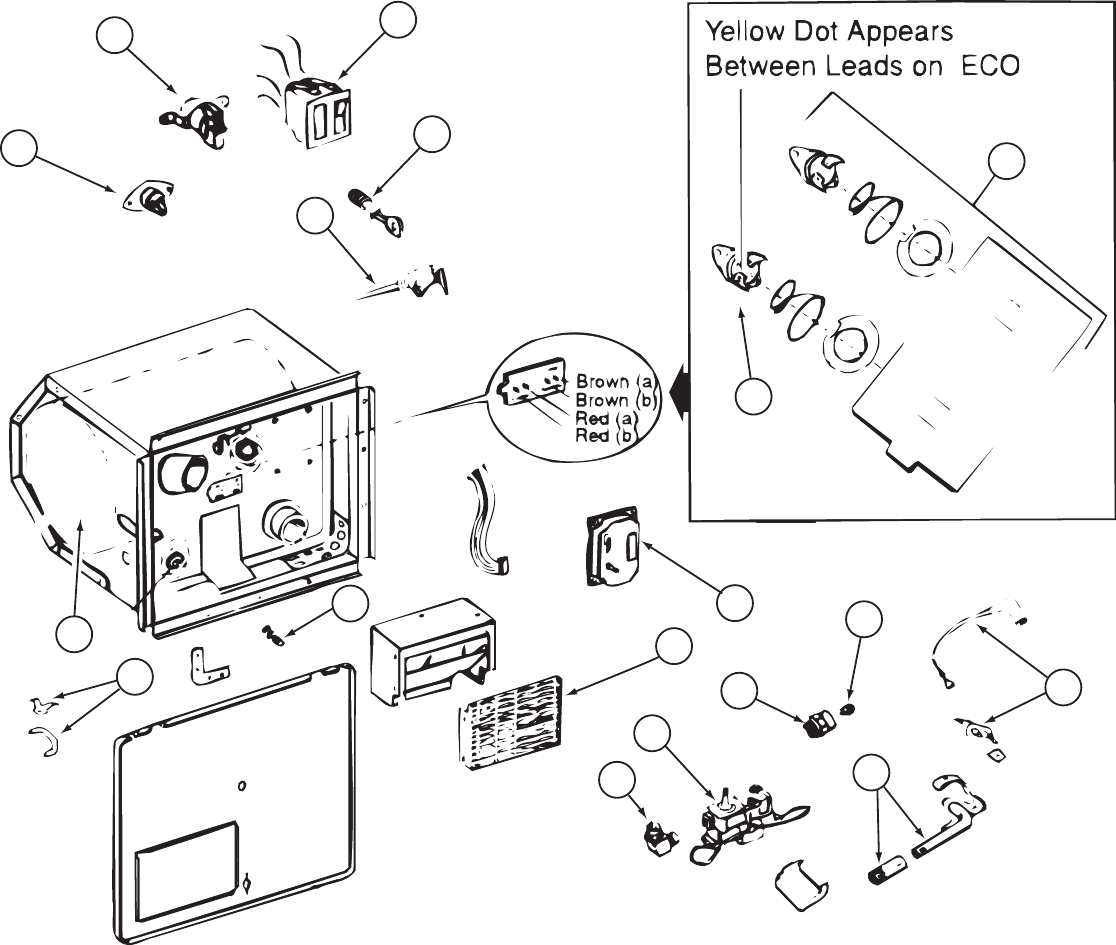 Yellow Dot Appears Between Leads on ECO

Brown (a)
Brown (b)
Red (a)
Red (b)