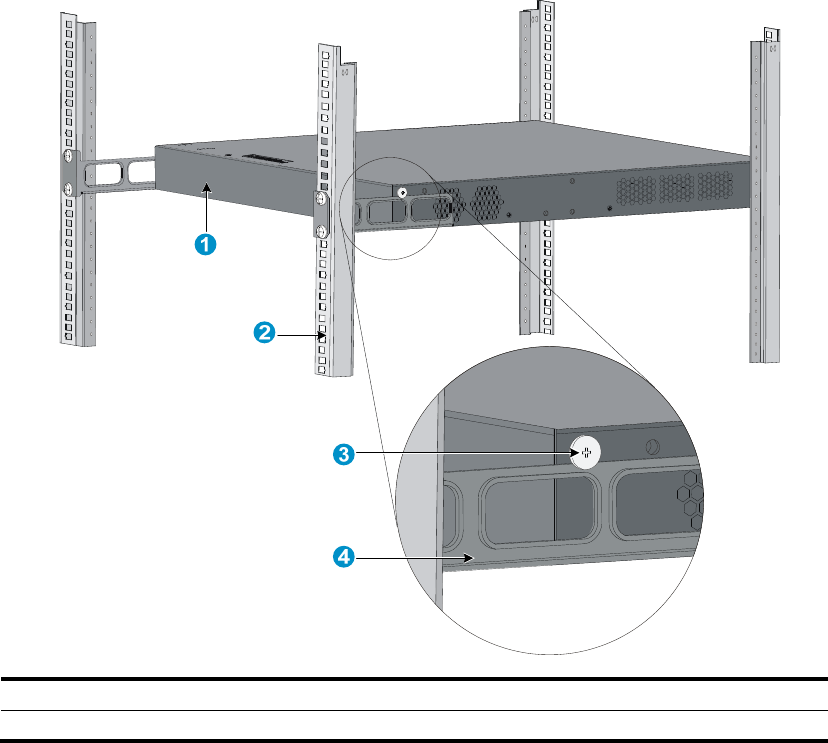 1
2
3
4