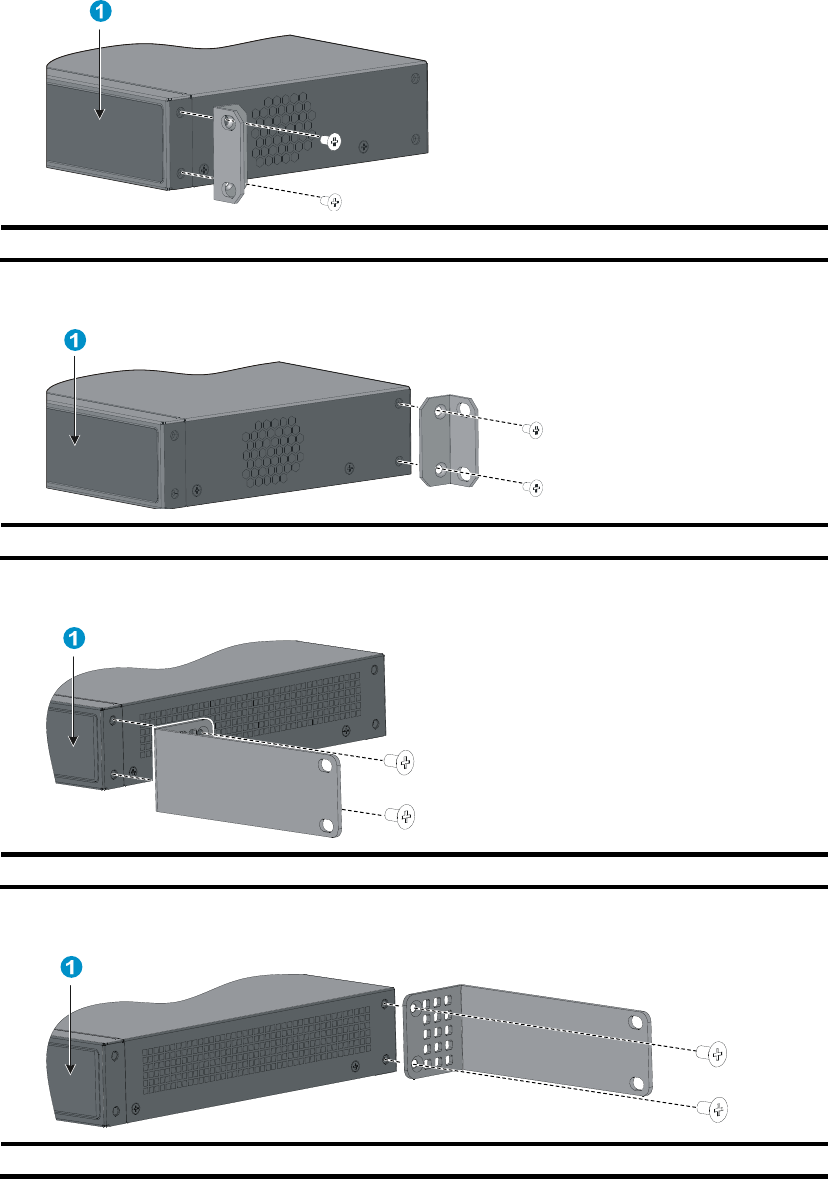 1

1

1

1