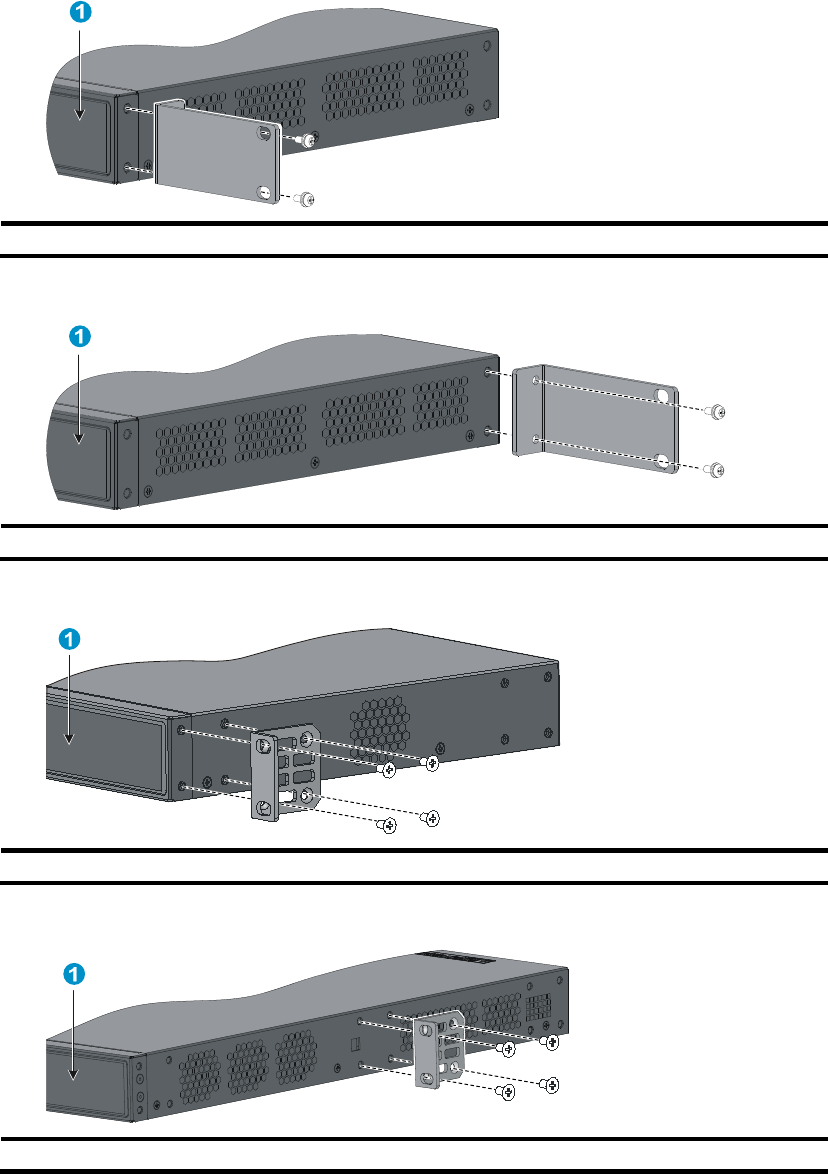 1

1

1

1