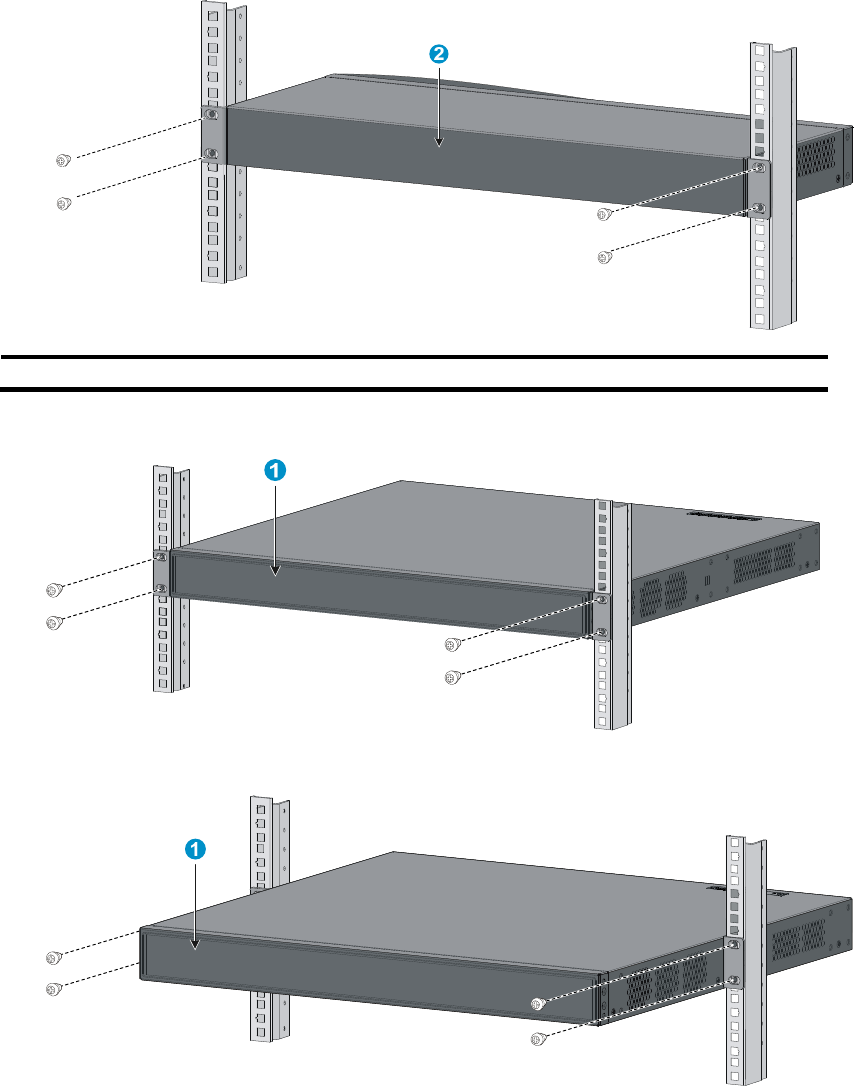 2

1

1