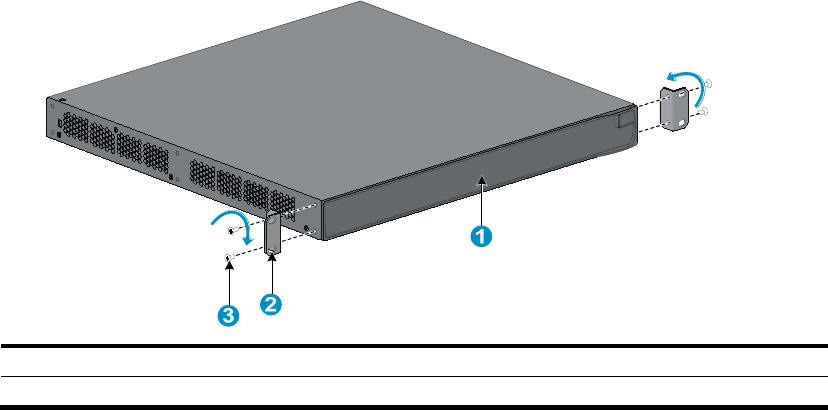 1

2

3