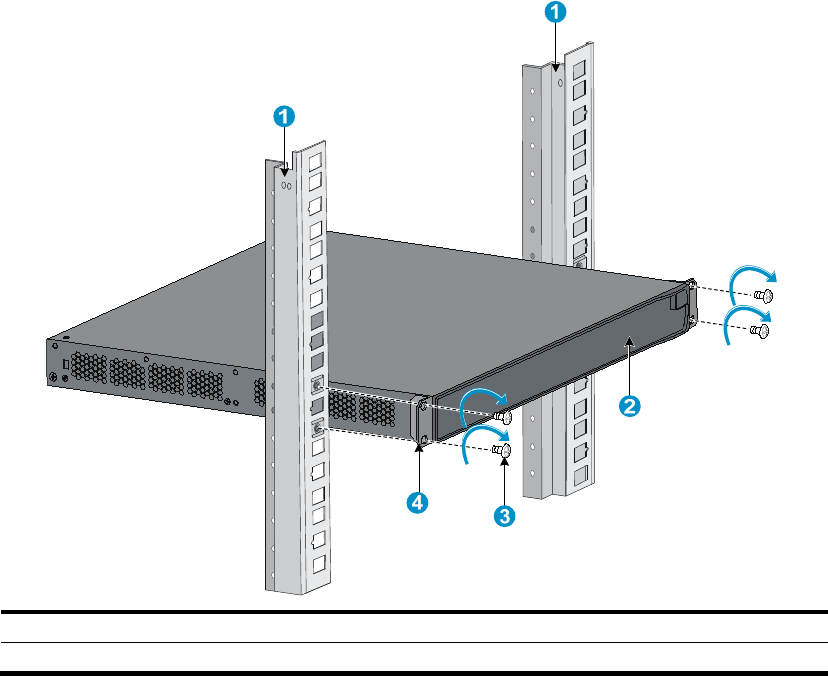 1
1
2
4
3