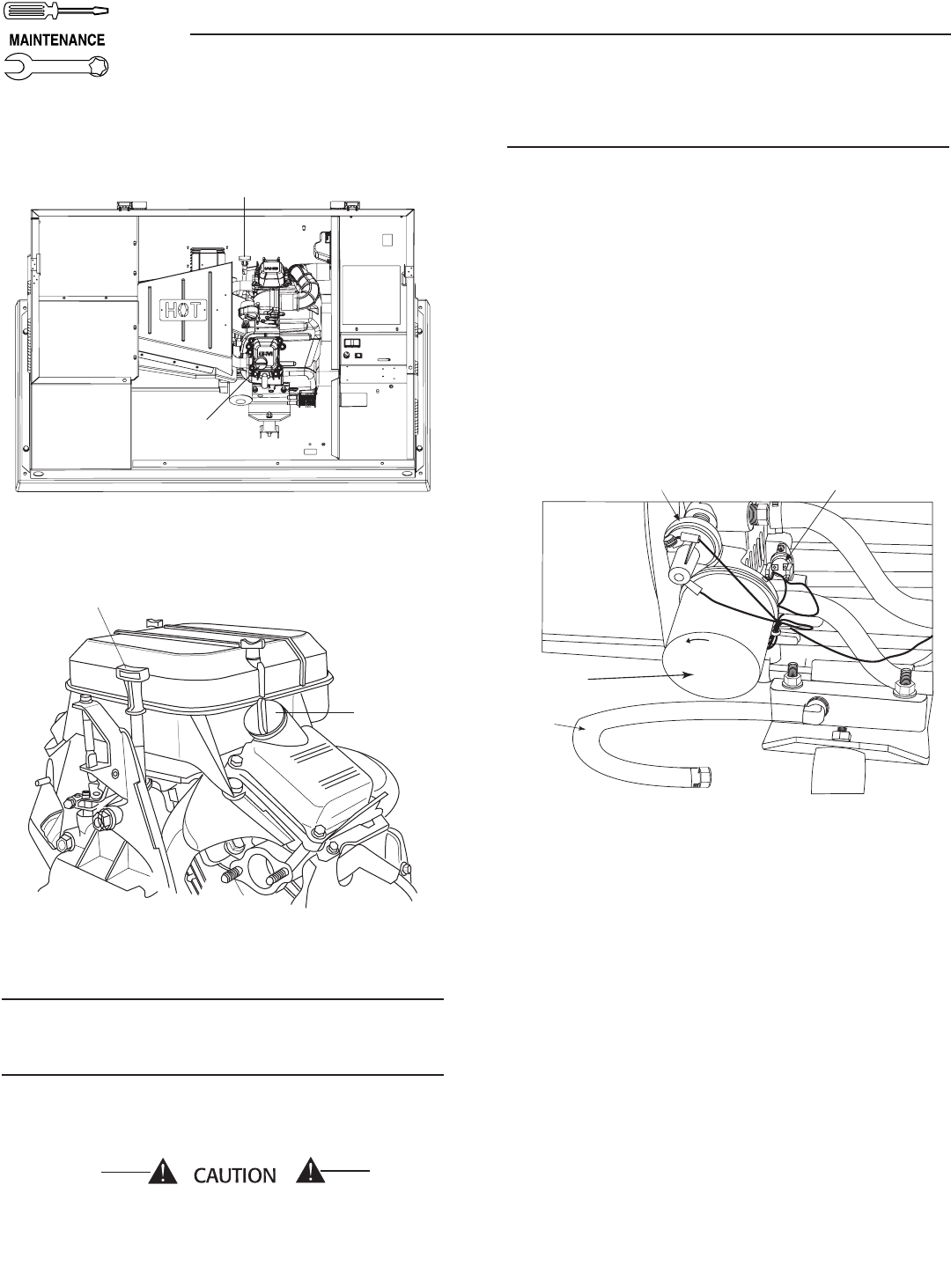 MAINTENANCE

HOT

CAUTION