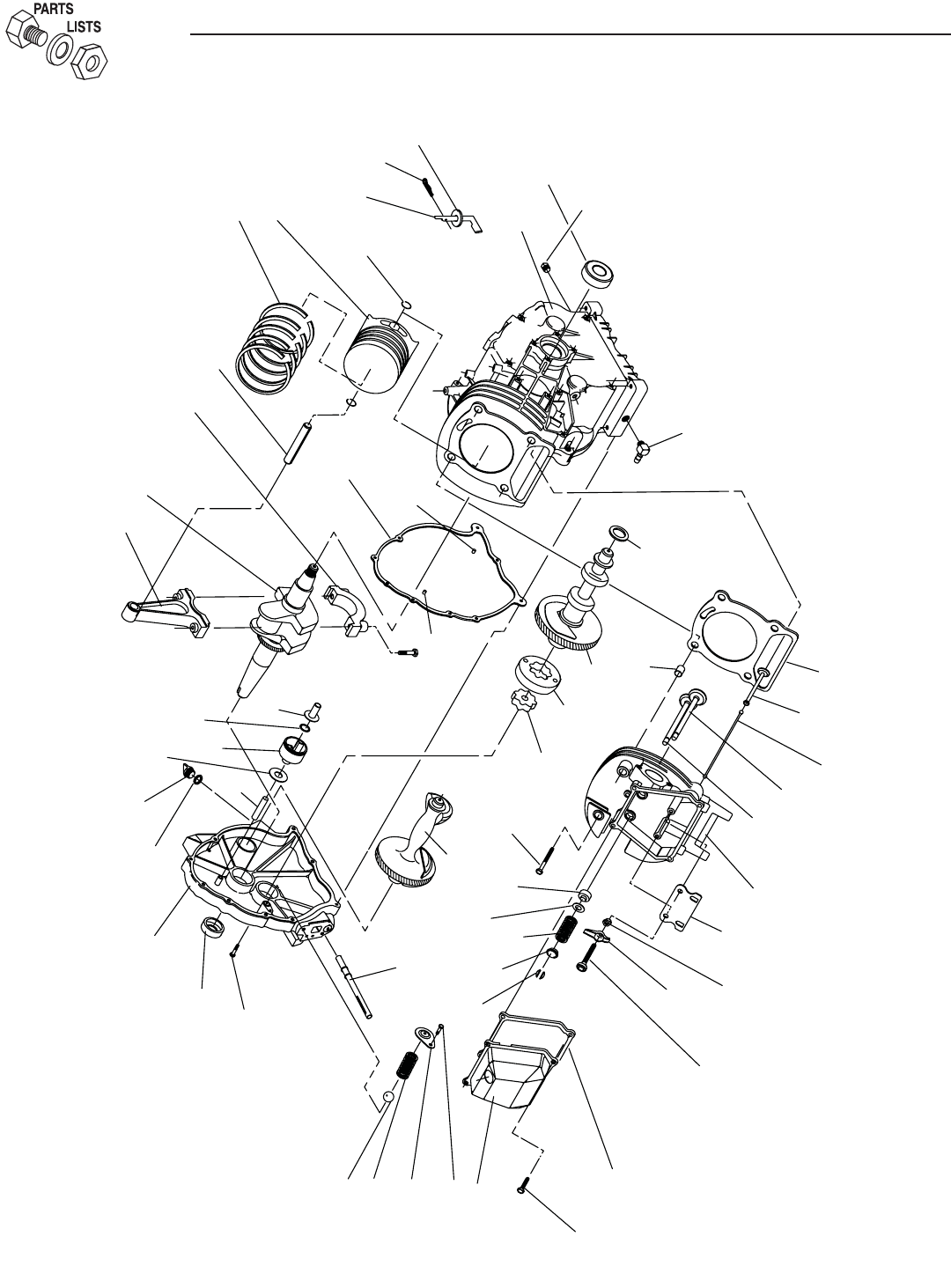 PARTS
LISTS